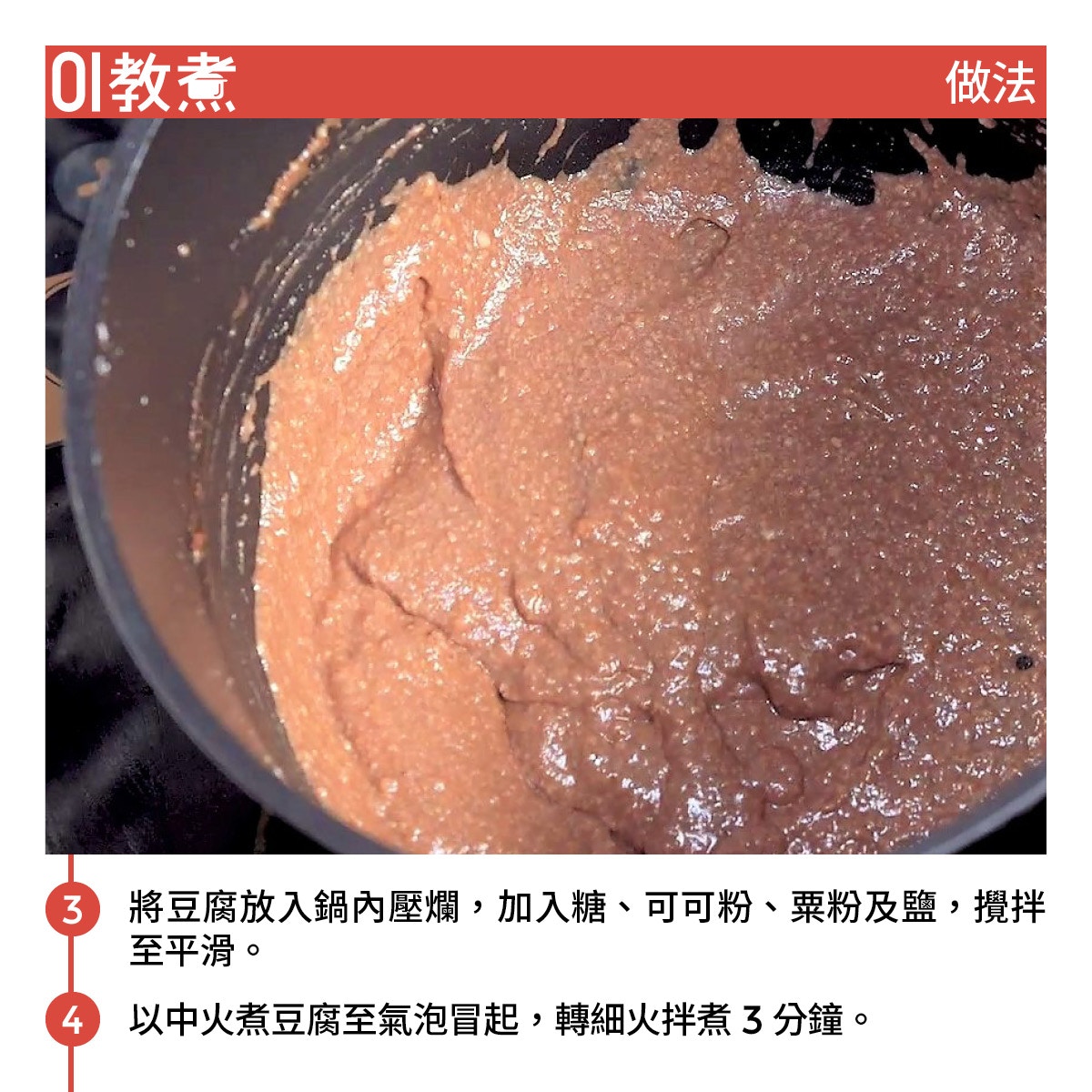 01教煮

做法

3 將豆腐放入鍋內壓爛，加入糖、可可粉、粟粉及鹽，攪拌至平滑。

4 以中火煮豆腐至氣泡冒起，轉細火拌煮 3 分鐘。