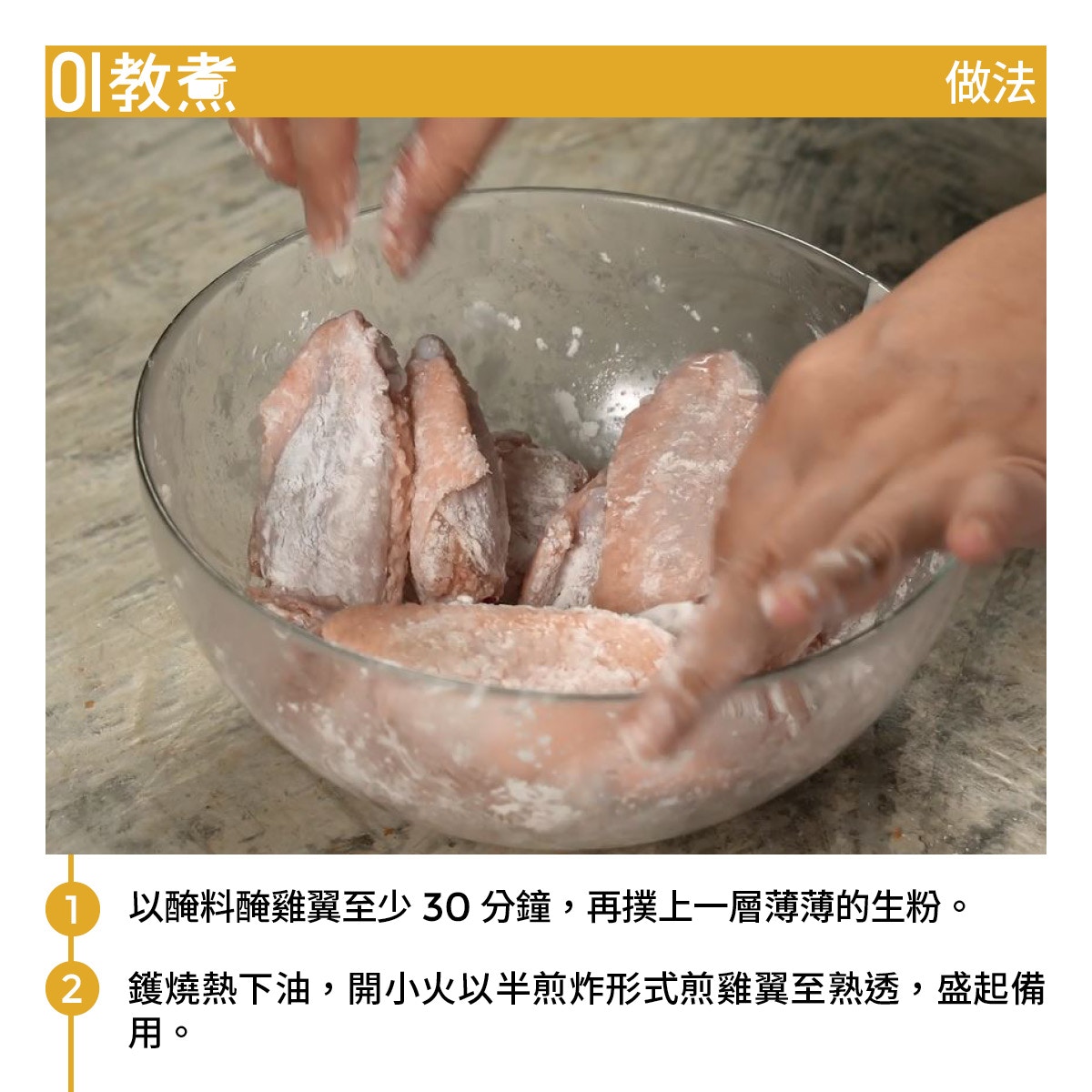 01教煮

做法

1 以醃料醃雞翼至少 30 分鐘，再撲上一層薄薄的生粉。

2 鑊燒熱下油，開小火以半煎炸形式煎雞翼至熟透，盛起備用。