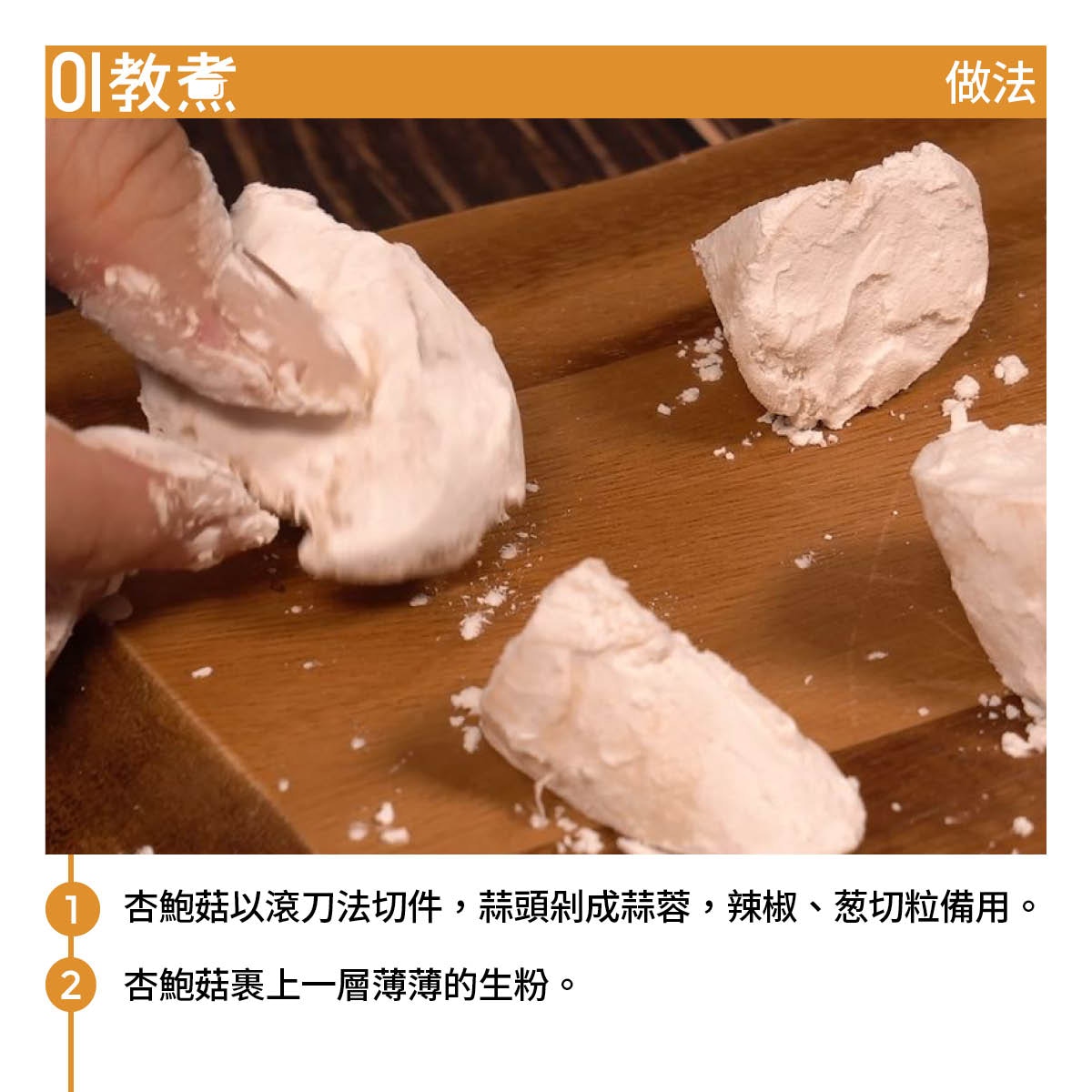 01教煮

做法

1 杏鮑菇以滾刀法切件，蒜頭剁成蒜蓉，辣椒、葱切粒備用。

2 杏鮑菇裹上一層薄薄的生粉。