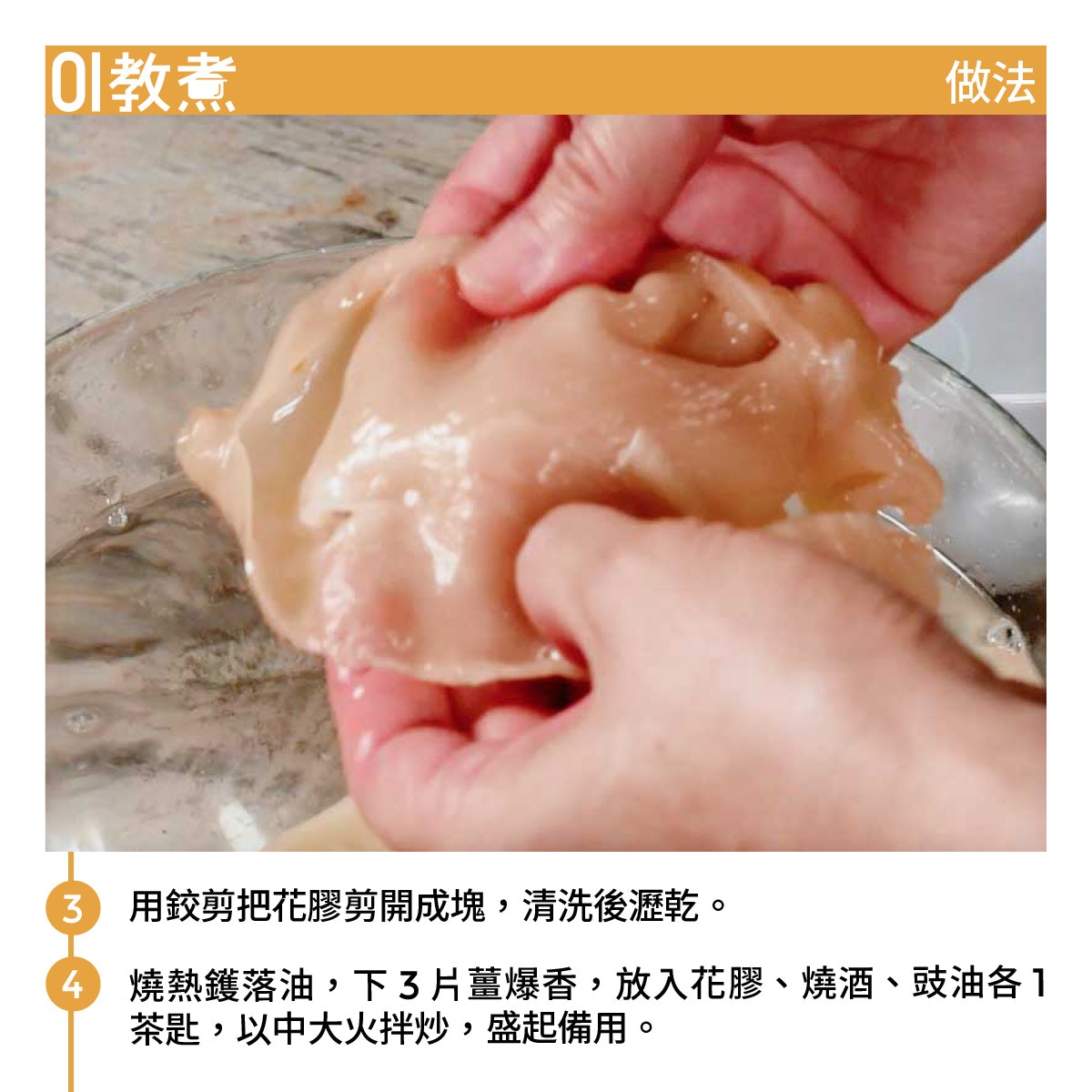 01教煮

做法

3 用鉸剪把花膠剪開成塊，清洗後瀝乾。

4 燒熱鑊落油，下 3 片薑爆香，放入花膠、燒酒、豉油各 1 茶匙，以中大火拌炒，盛起備用。