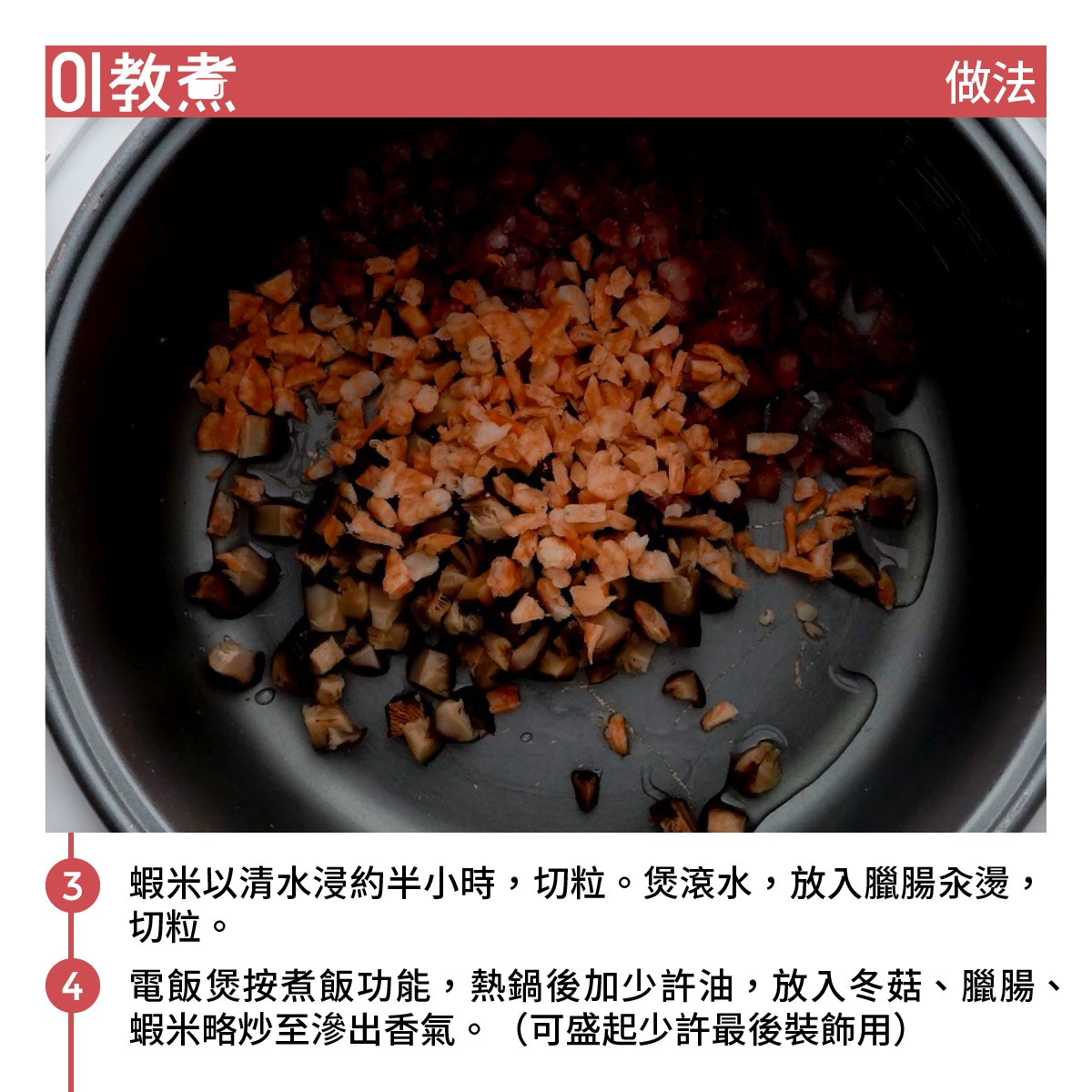 01教煮

做法

3 蝦米以清水浸約半小時，切粒。煲滾水，放入臘腸汆燙，切粒。

4 電飯煲按煮飯功能，熱鍋後加少許油，放入冬菇、臘腸、蝦米略炒至滲出香氣。（可盛起少許最後裝飾用）