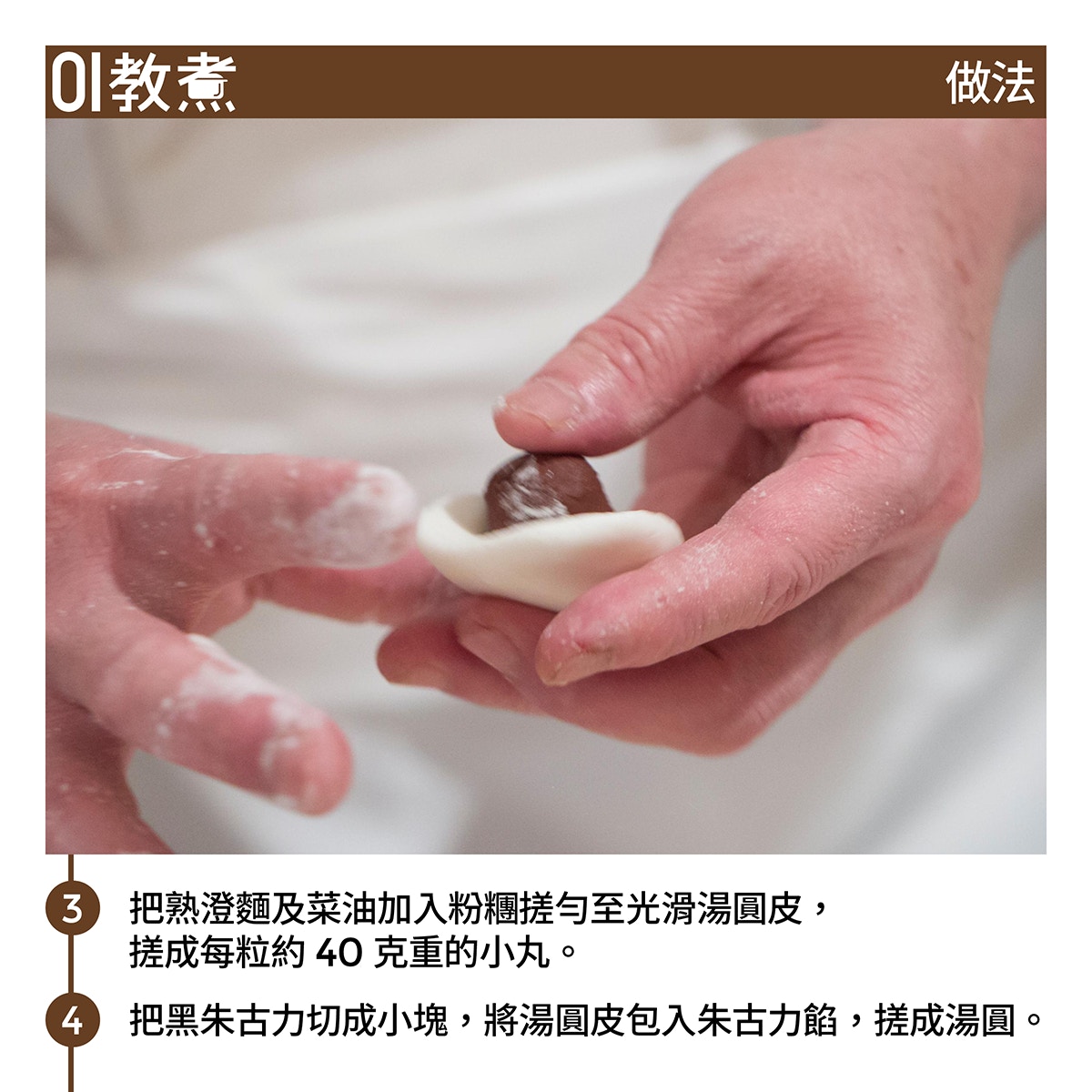 01教煮

做法

3 把熟澄麵及菜油加入粉糰搓勻至光滑湯圓皮，搓成每粒約 40 克重的小丸。

4 把黑朱古力切成小塊，將湯圓皮包入朱古力餡，搓成湯圓。