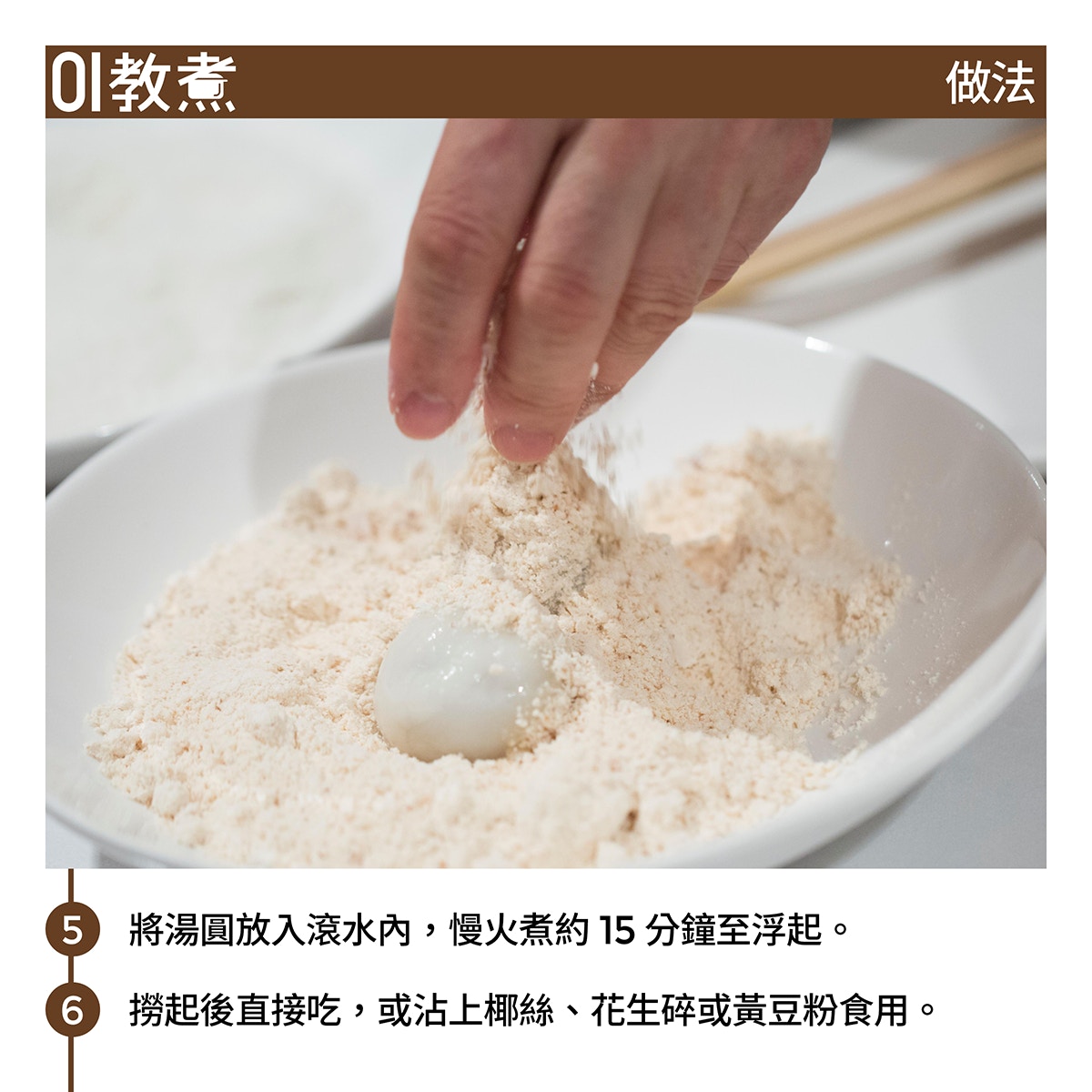 01教煮

做法

5 將湯圓放入滾水內，慢火煮約 15 分鐘至浮起。

6 撈起後直接吃，或沾上椰絲、花生碎或黃豆粉食用。