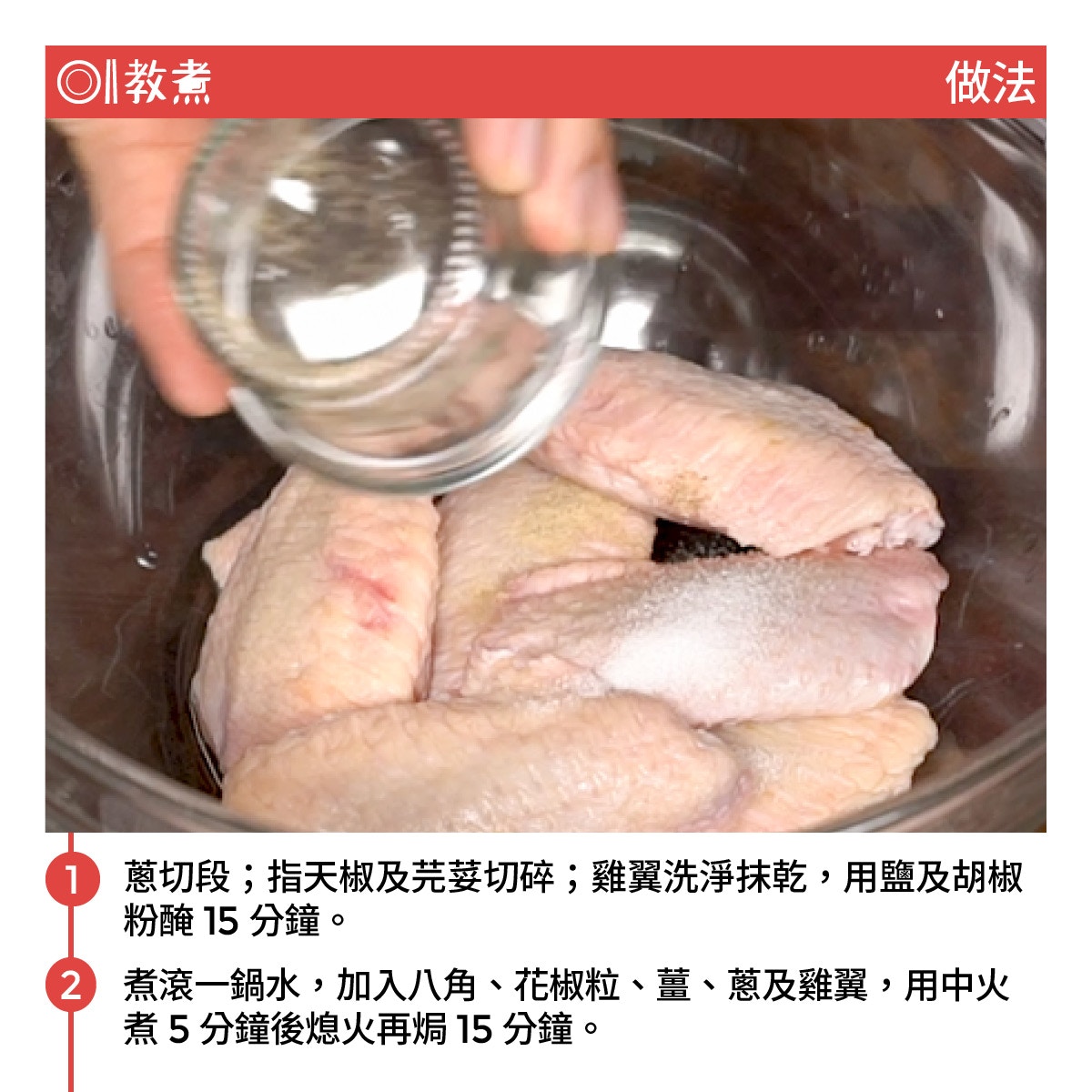 教煮

做法

1 蔥切段；指天椒及芫荽切碎；雞翼洗淨抹乾，用鹽及胡椒粉醃 15 分鐘。

2 煮滾一鍋水，加入八角、花椒粒、薑、蔥及雞翼，用中火煮 5 分鐘後熄火再焗 15 分鐘。