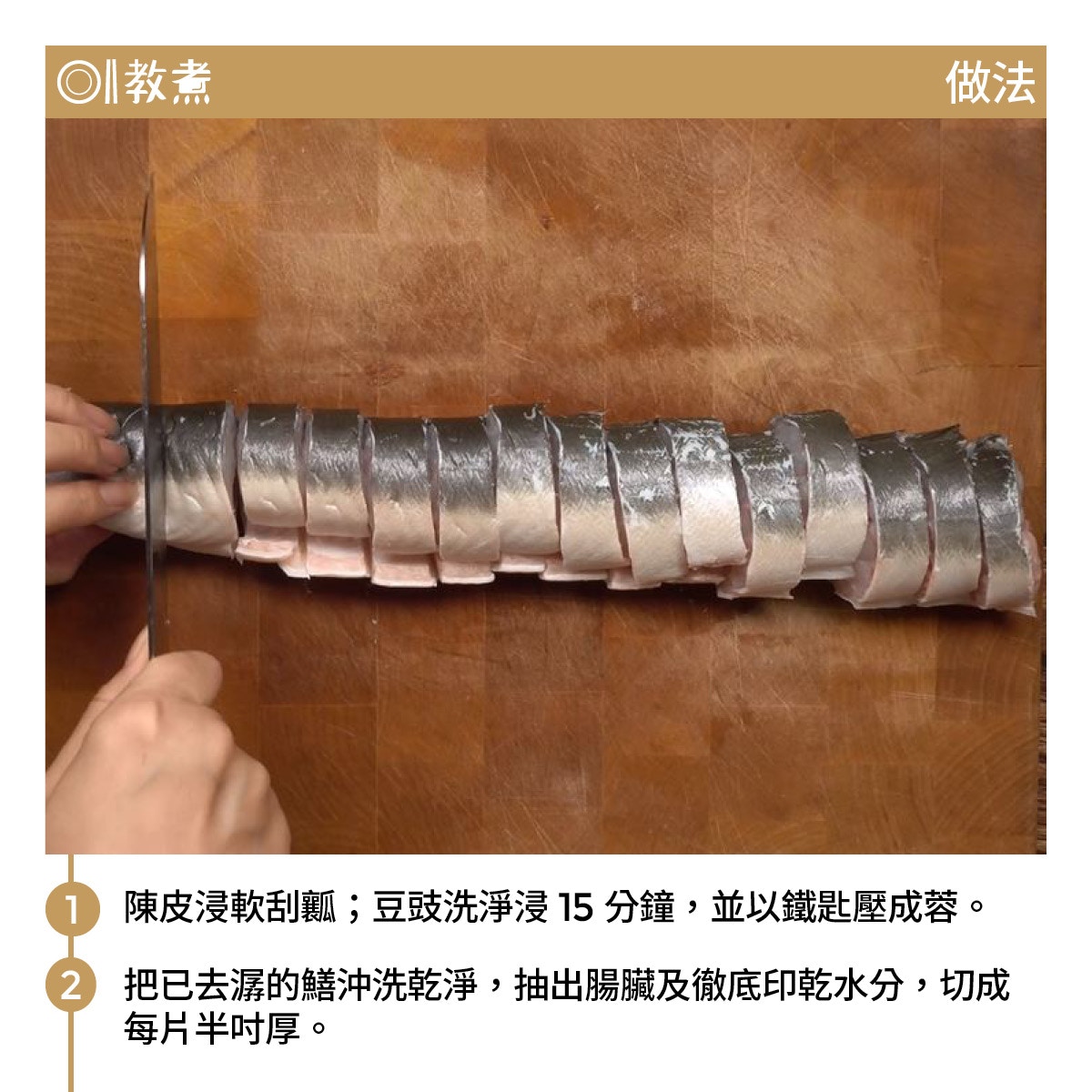 教煮

做法

1 陳皮浸軟刮瓤；豆豉洗淨浸 15 分鐘，並以鐵匙壓成蓉。

2 把已去潺的鱔沖洗乾淨，抽出腸臟及徹底印乾水分，切成每片半吋厚。