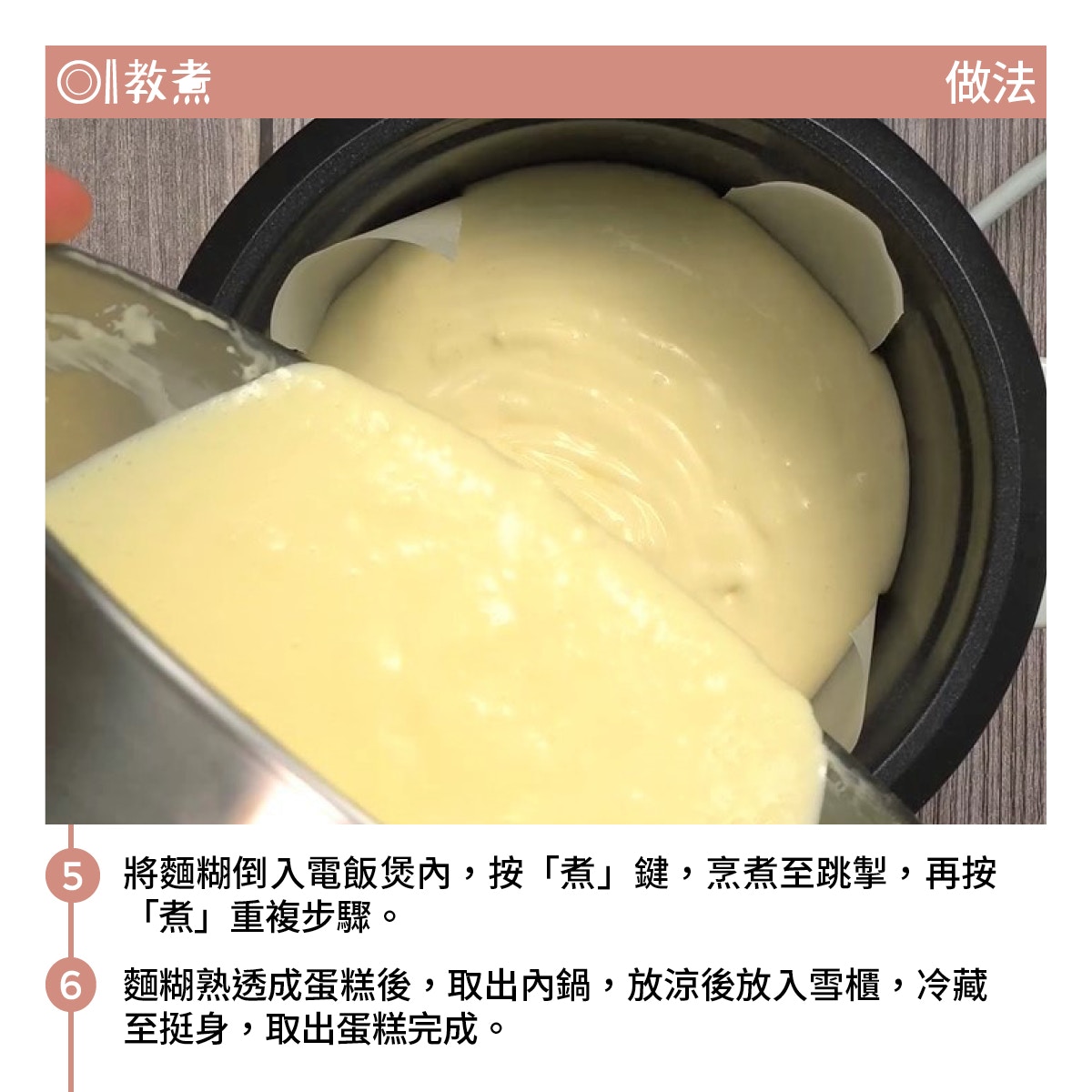 教煮

做法

5 將麵糊倒入電飯煲內，按「煮」鍵，烹煮至跳掣，再按「煮」重複步驟。

6 麵糊熟透成蛋糕後，取出內鍋，放涼後放入雪櫃，冷藏至挺身，取出蛋糕完成。