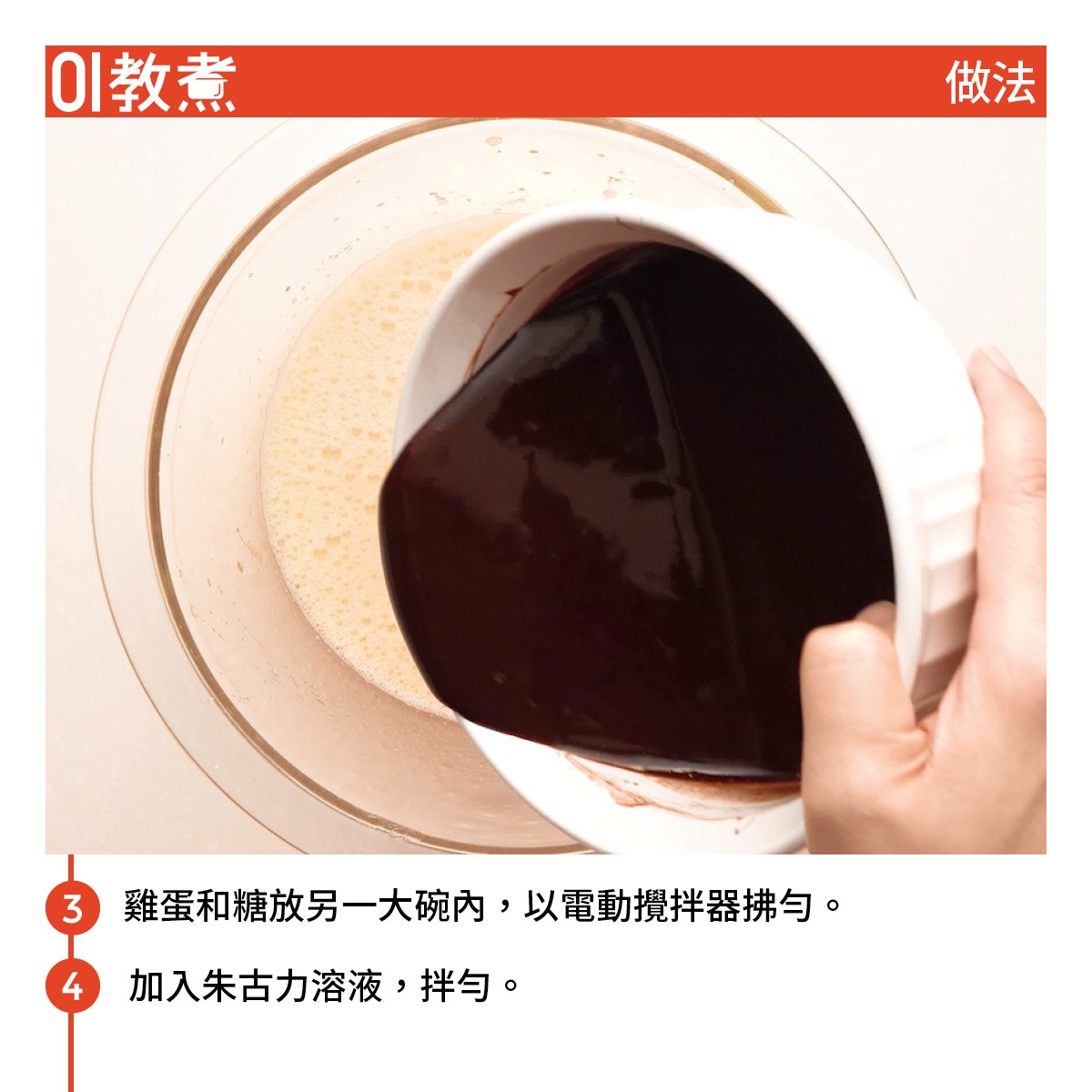 01教煮

做法

3 雞蛋和糖放另一大碗內，以電動攪拌器拂勻。

4 加入朱古力溶液，拌勻。