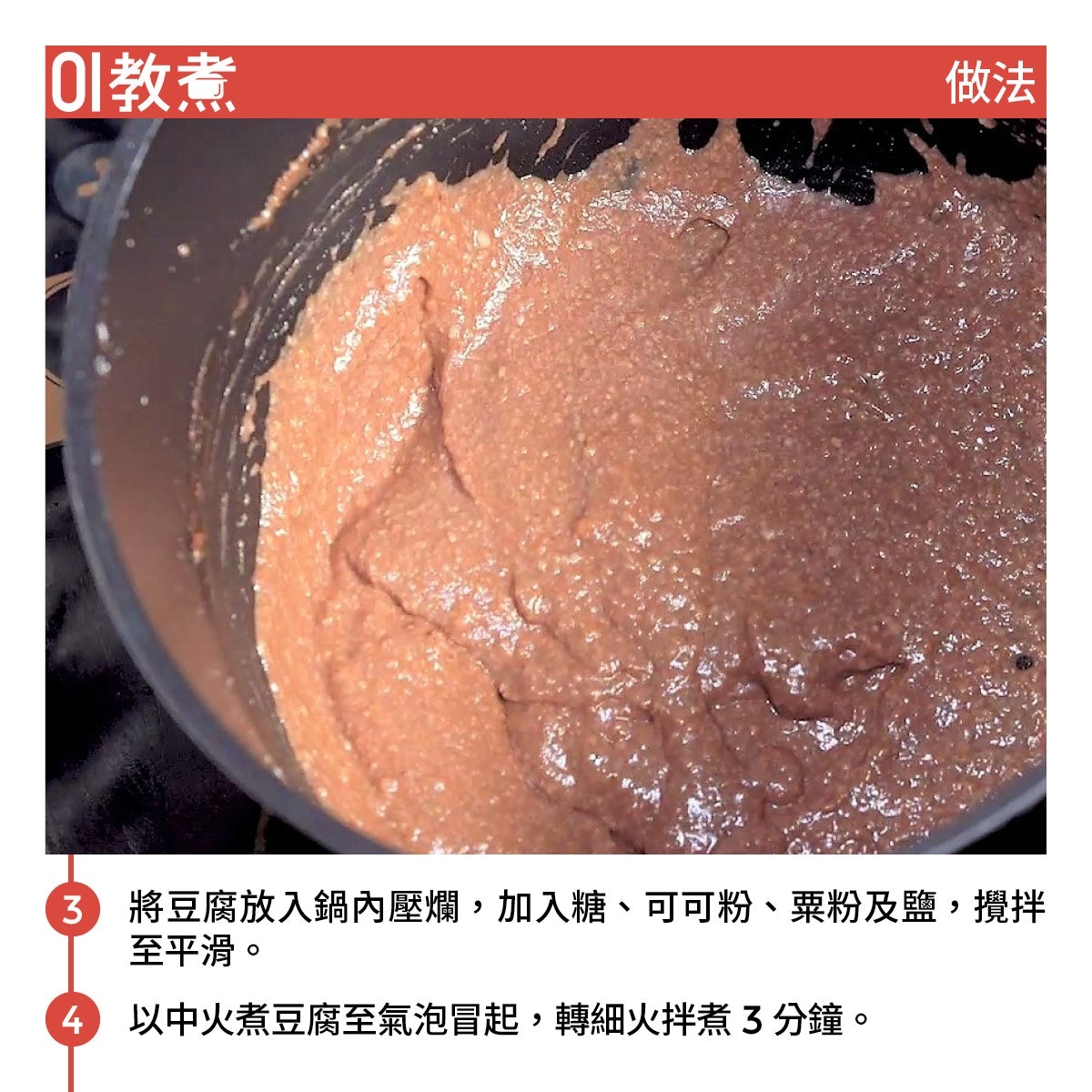 01教煮

做法

3 將豆腐放入鍋內壓爛，加入糖、可可粉、粟粉及鹽，攪拌至平滑。

4 以中火煮豆腐至氣泡冒起，轉細火拌煮 3 分鐘。