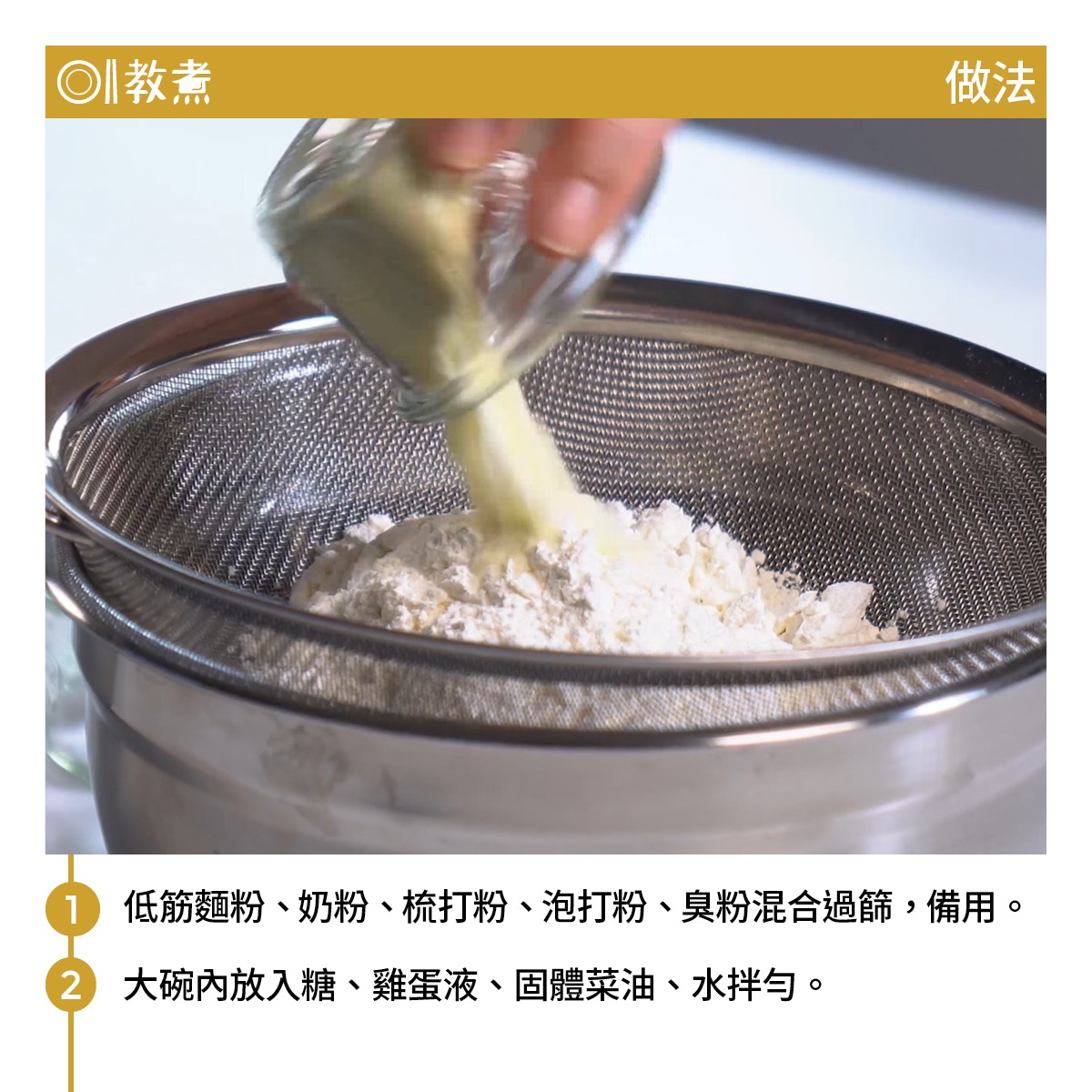 01教煮

做法

1 低筋麵粉、奶粉、梳打粉、泡打粉、臭粉混合過篩，備用。

2 大碗內放入糖、雞蛋液、固體菜油、水拌勻。