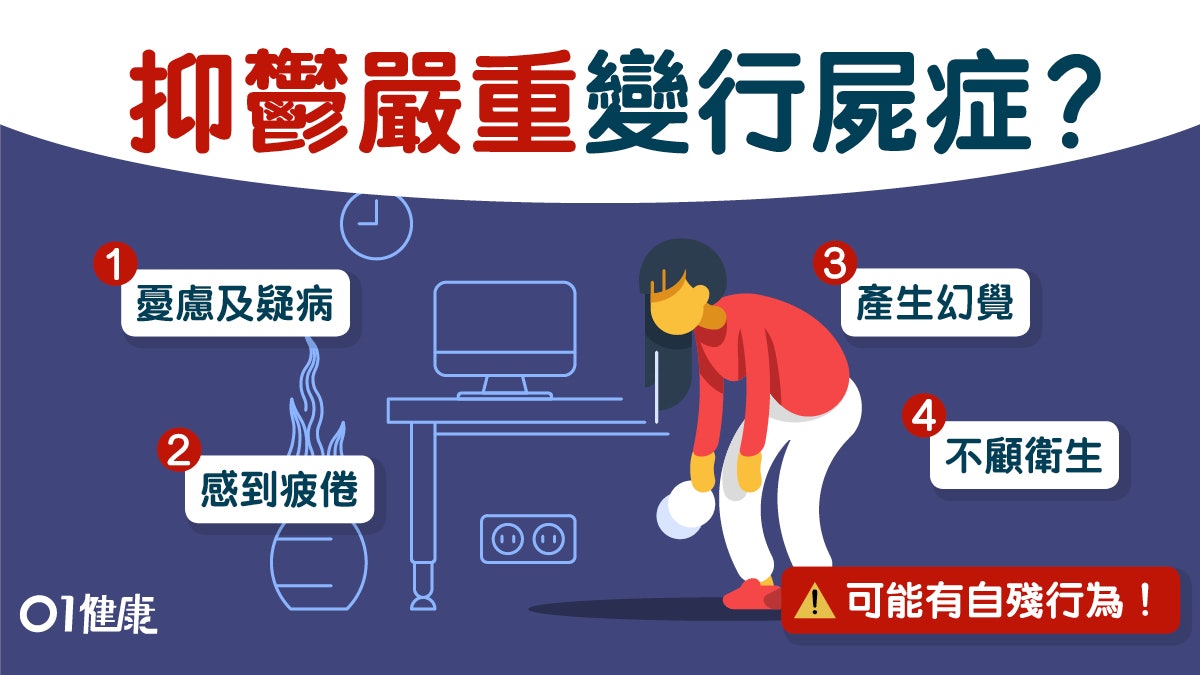 抑鬱嚴重變行屍症？

1
憂慮及疑病

2
感到疲倦

3
產生幻覺

4
不顧衛生

可能有自殘行為！

01健康