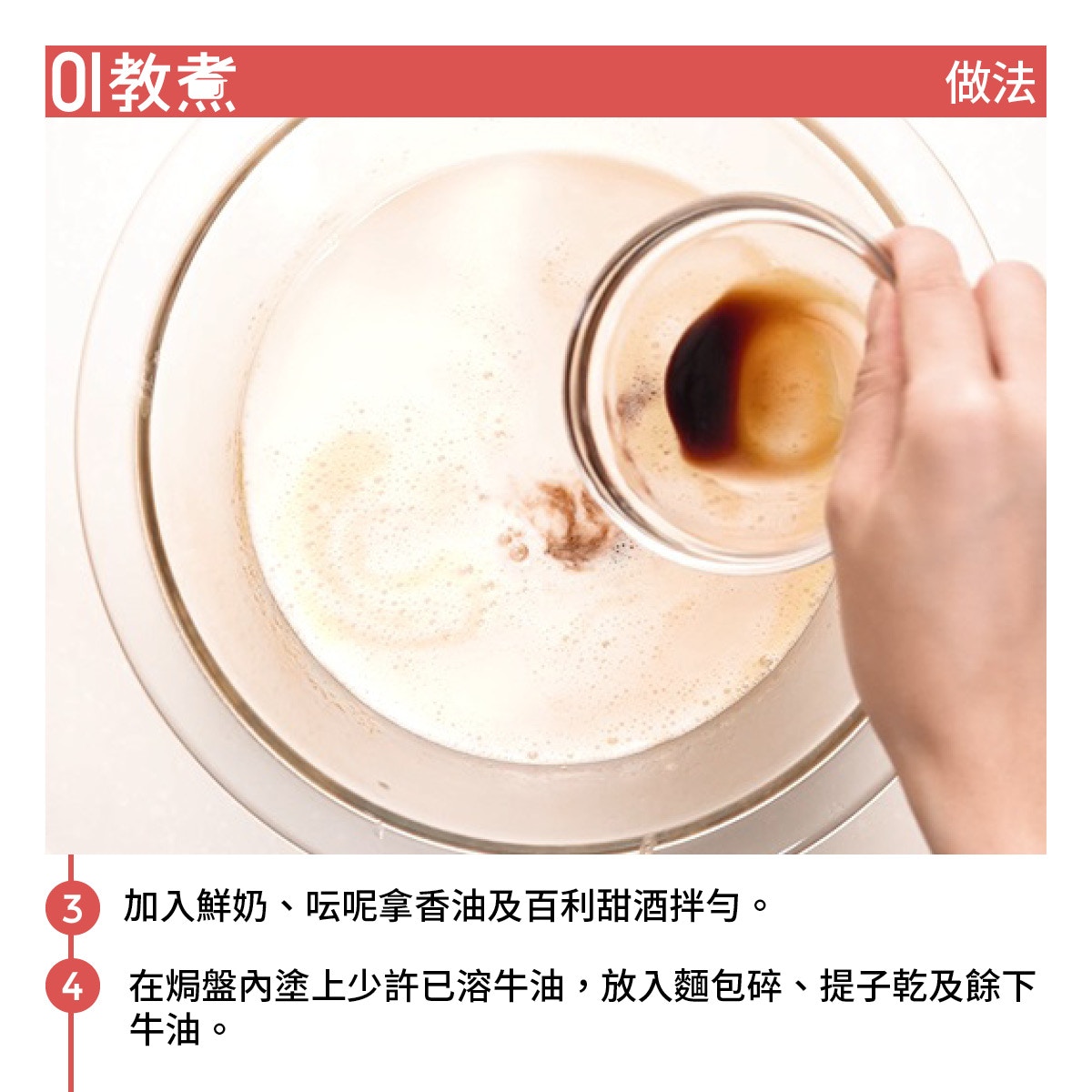 01教煮

做法

3 加入鮮奶、呍呢拿香油及百利甜酒拌勻。

4 在焗盤內塗上少許已溶牛油，放入麵包碎、提子乾及餘下牛油。