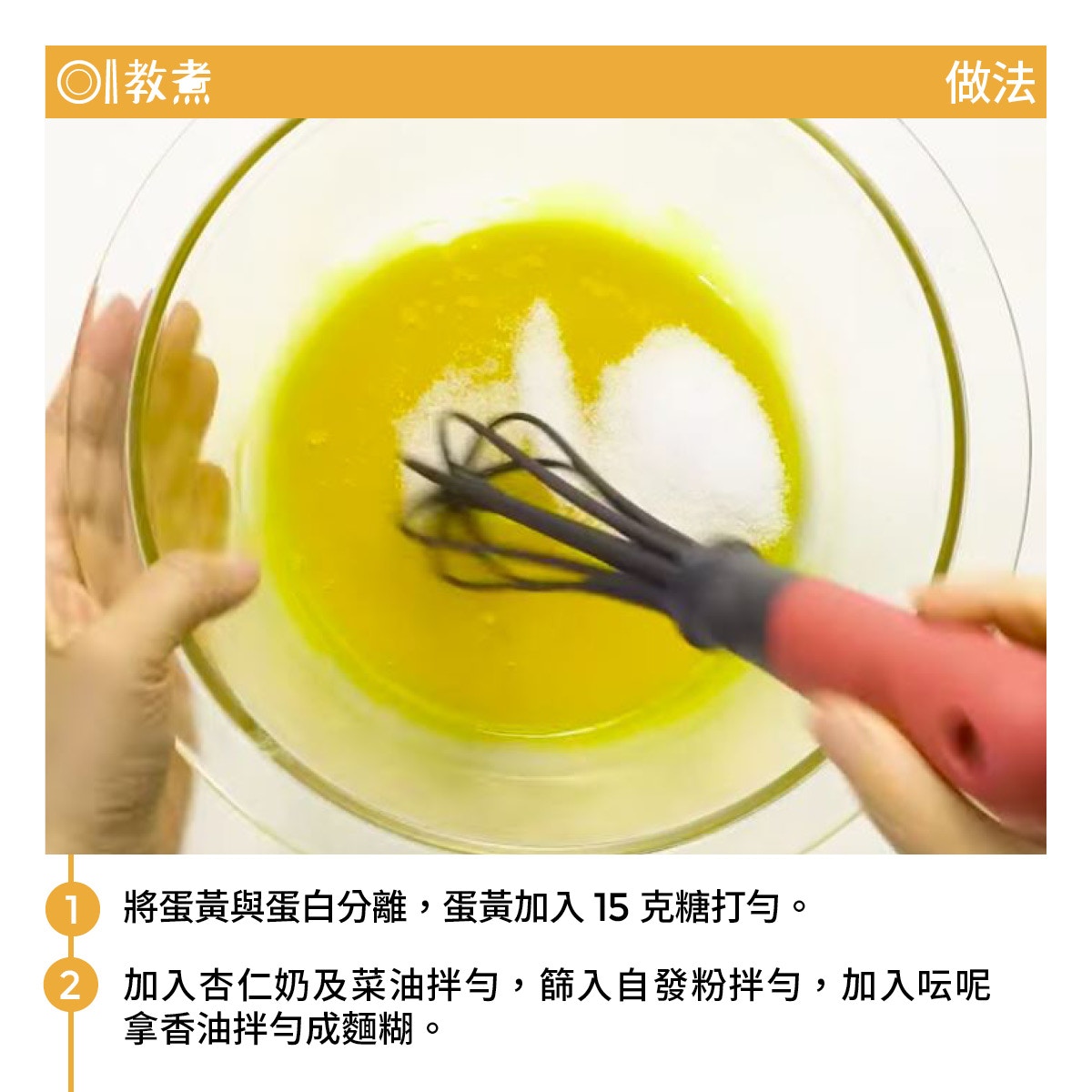 教煮

做法

1 將蛋黃與蛋白分離，蛋黃加入 15 克糖打勻。

2 加入杏仁奶及菜油拌勻，篩入自發粉拌勻，加入呍呢拿香油拌勻成麵糊。