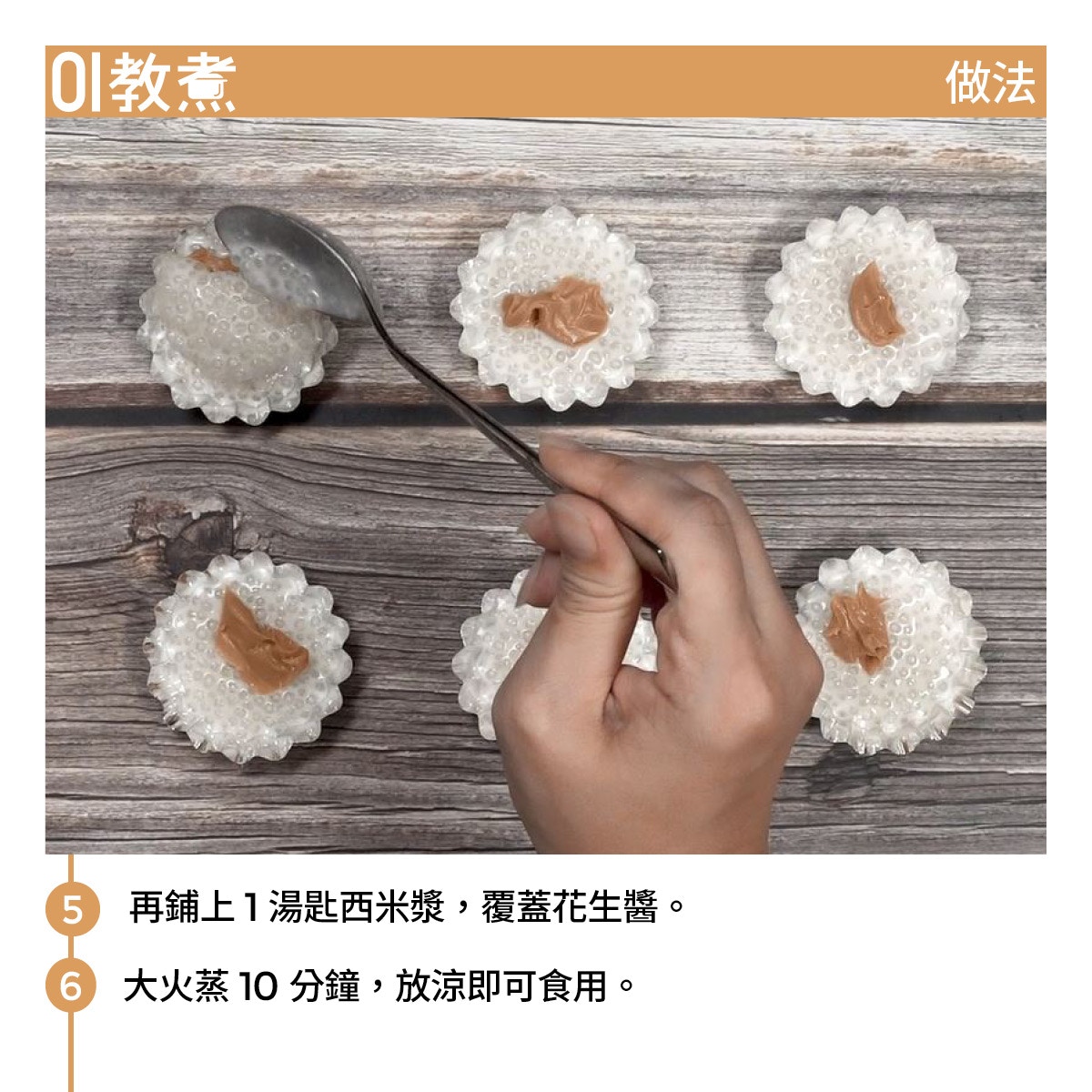 01教煮

做法

5 再鋪上 1 湯匙西米漿，覆蓋花生醬。

6 大火蒸 10 分鐘，放涼即可食用。