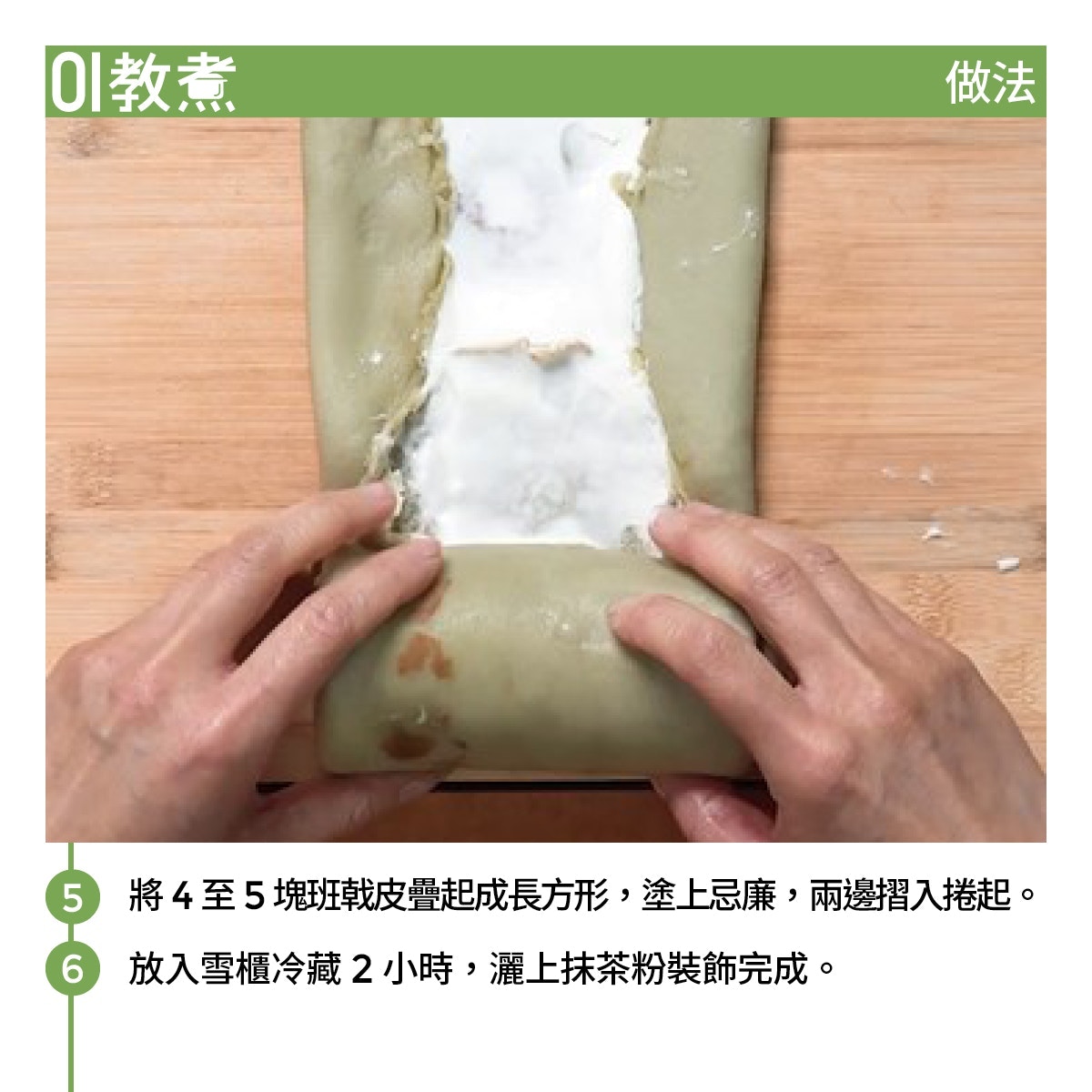 01教煮

做法

5 將 4 至 5 塊班戟皮疊起成長方形，塗上忌廉，兩邊摺入捲起。

6 放入雪櫃冷藏 2 小時，灑上抹茶粉裝飾完成。