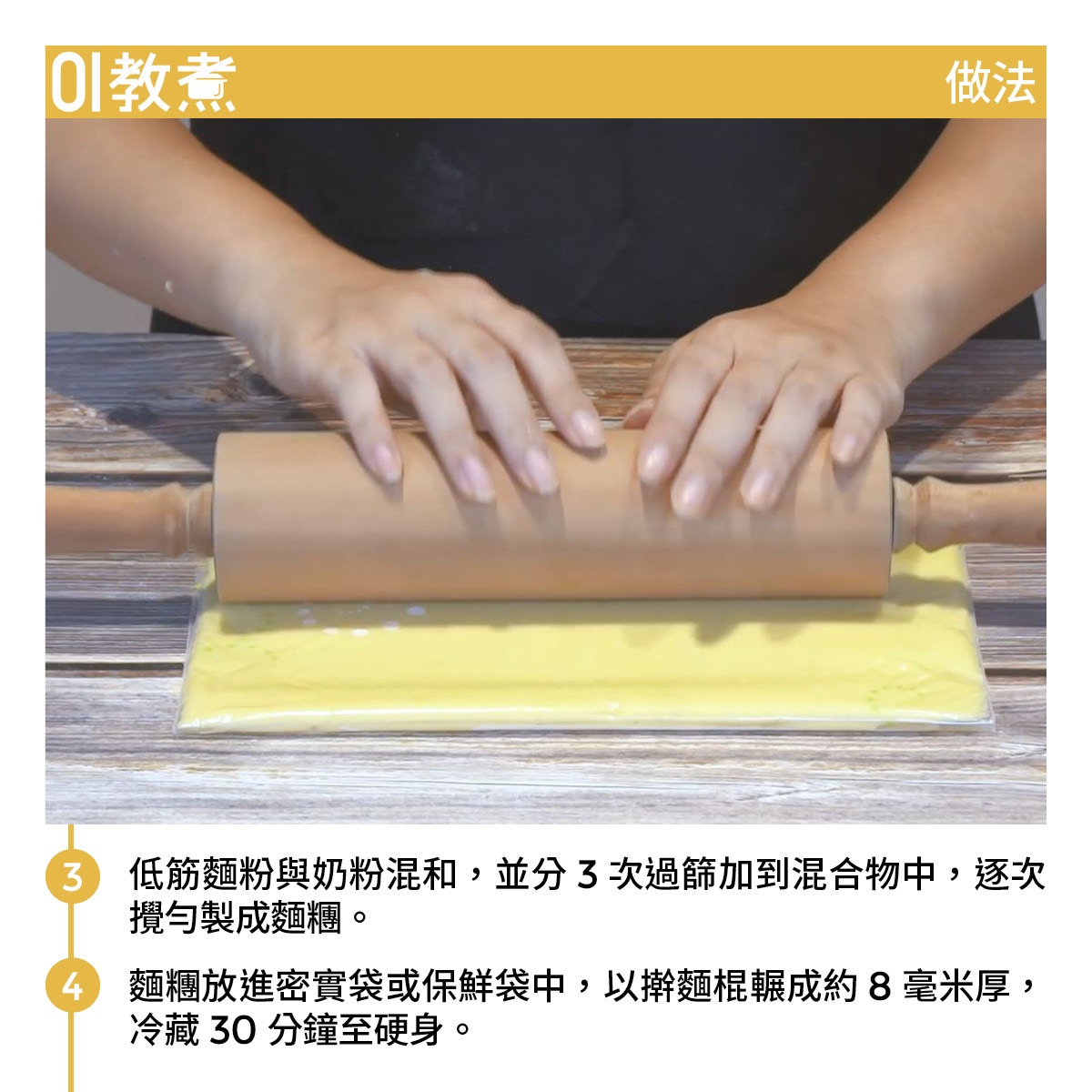 01教煮

做法

3 低筋麵粉與奶粉混和，並分 3 次過篩加到混合物中，逐次攪勻製成麵糰。

4 麵糰放進密實袋或保鮮袋中，以擀麵棍輾成約 8 毫米厚，冷藏 30 分鐘至硬身。