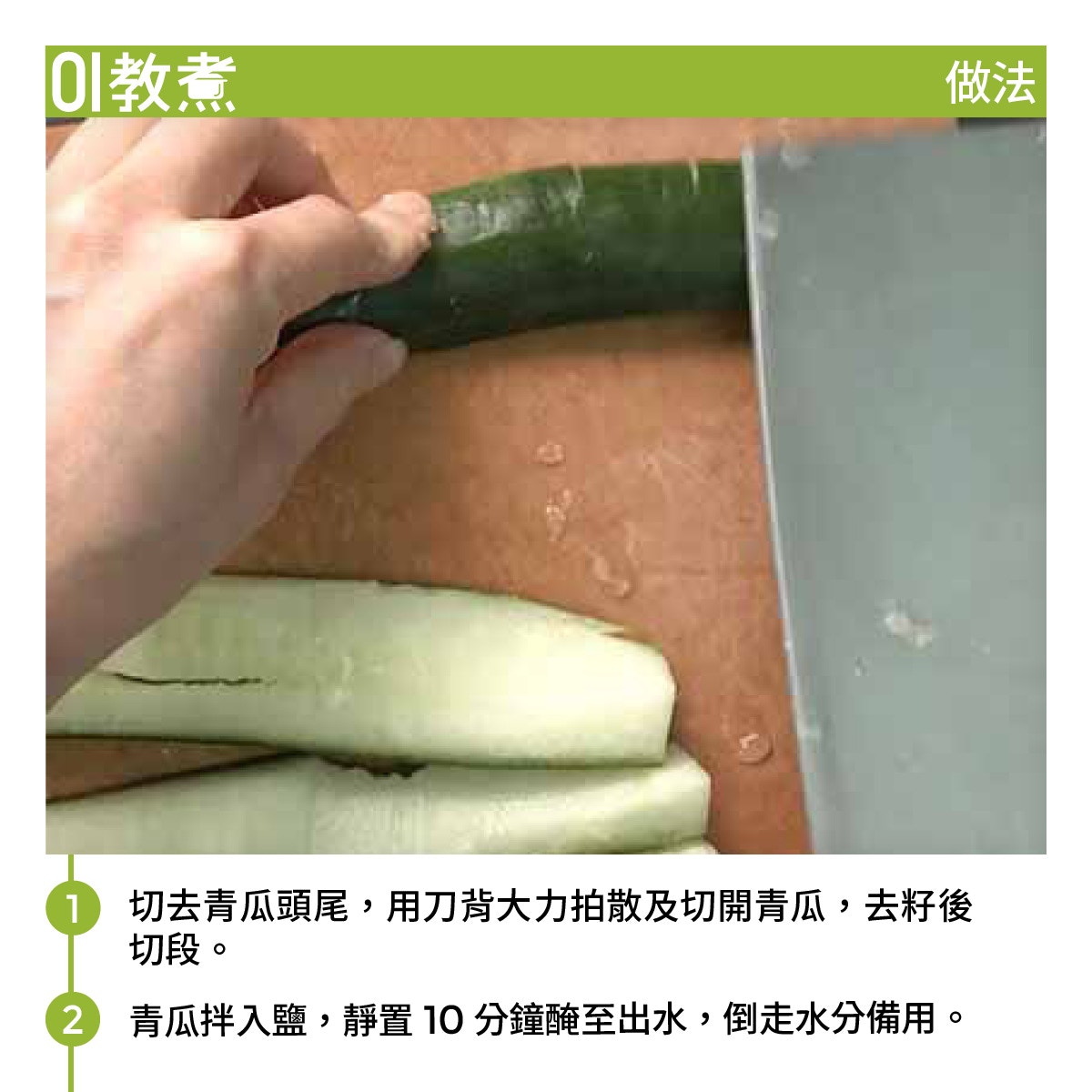 01教煮

做法

1 切去青瓜頭尾，用刀背大力拍散及切開青瓜，去籽後切段。

2 青瓜拌入鹽，靜置 10 分鐘醃至出水，倒走水分備用。