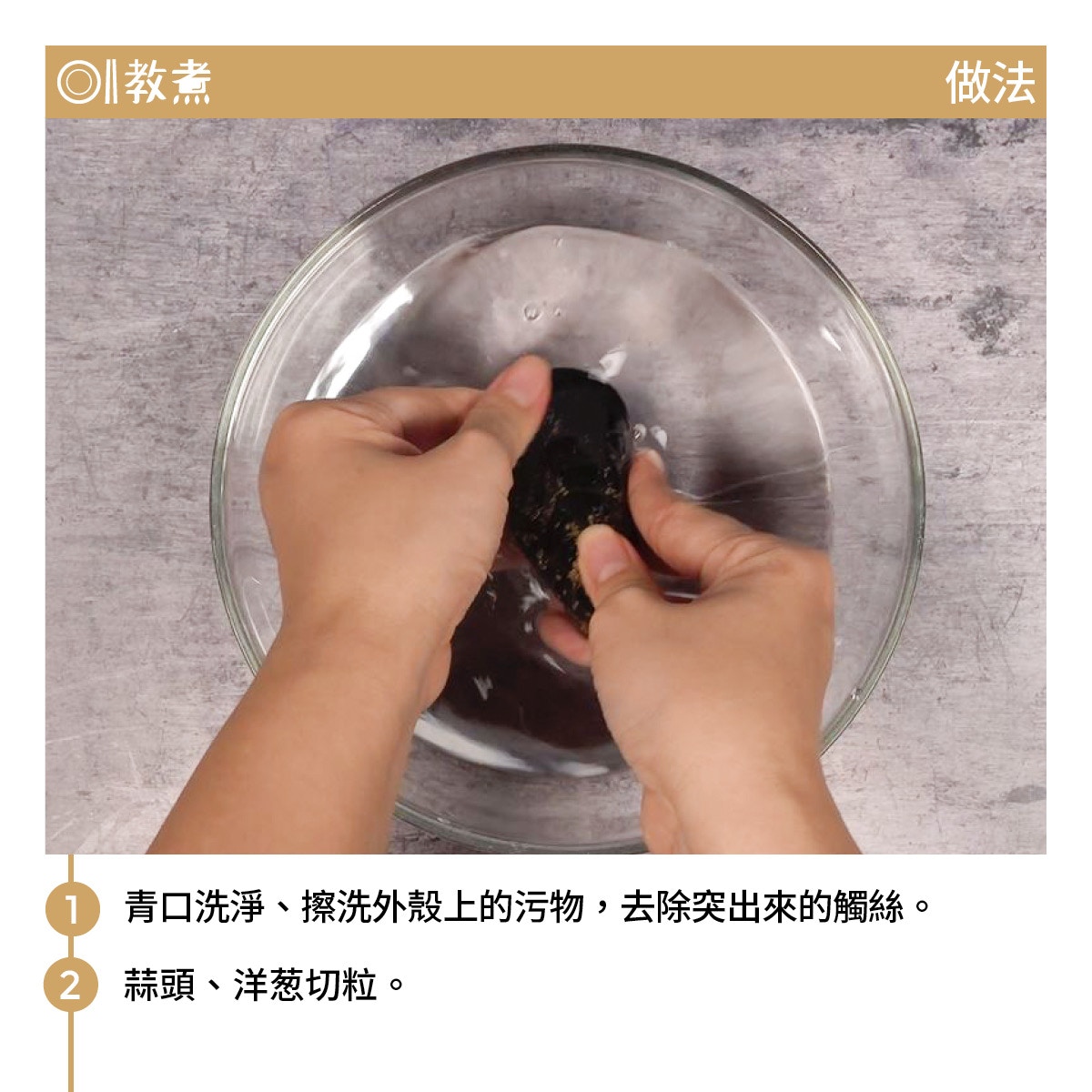 教煮

做法

1 青口洗淨、擦洗外殼上的污物，去除突出來的觸絲。

2 蒜頭、洋葱切粒。