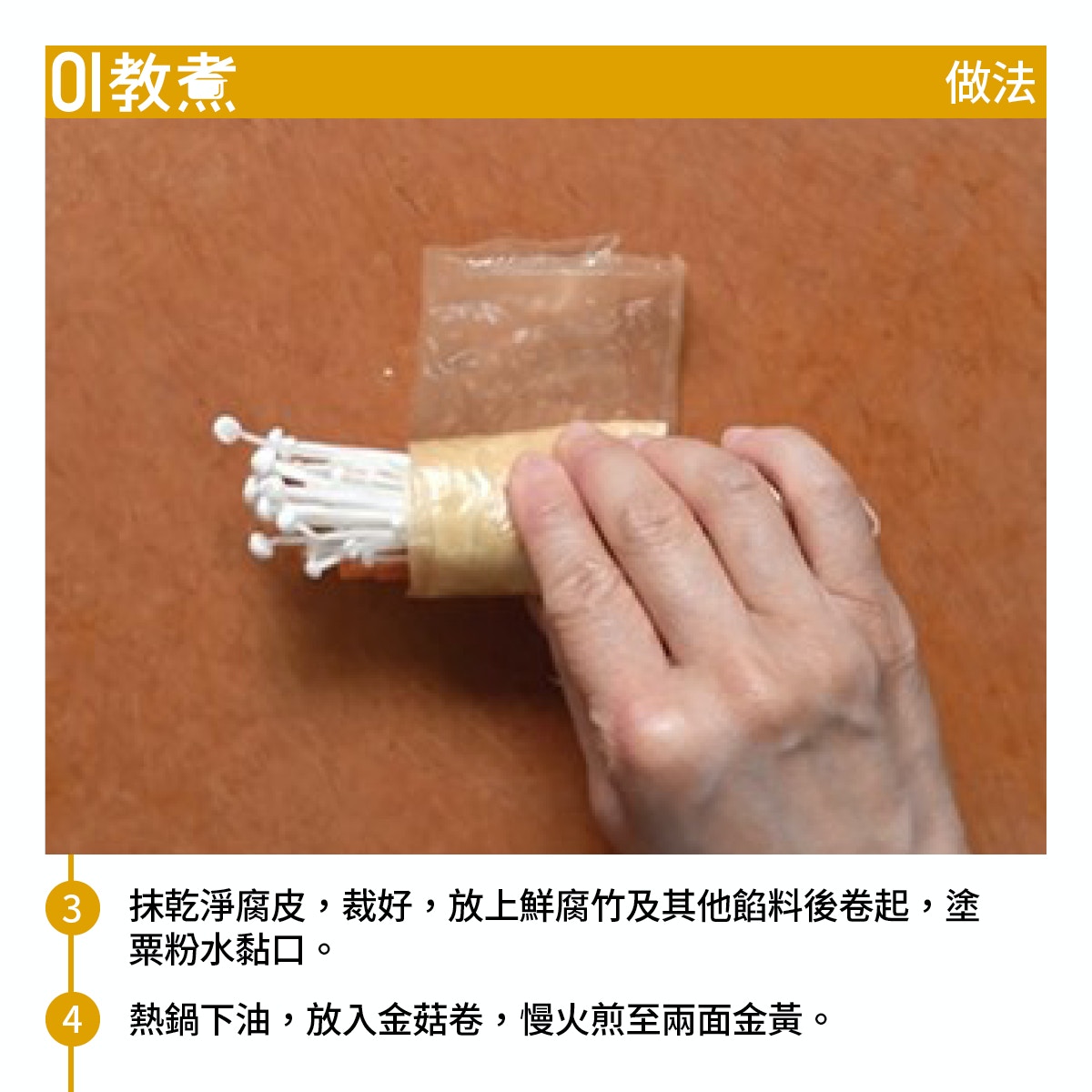 01教煮

做法

3 抹乾淨腐皮，裁好，放上鮮腐竹及其他餡料後卷起，塗粟粉水黏口。

4 熱鍋下油，放入金菇卷，慢火煎至兩面金黃。