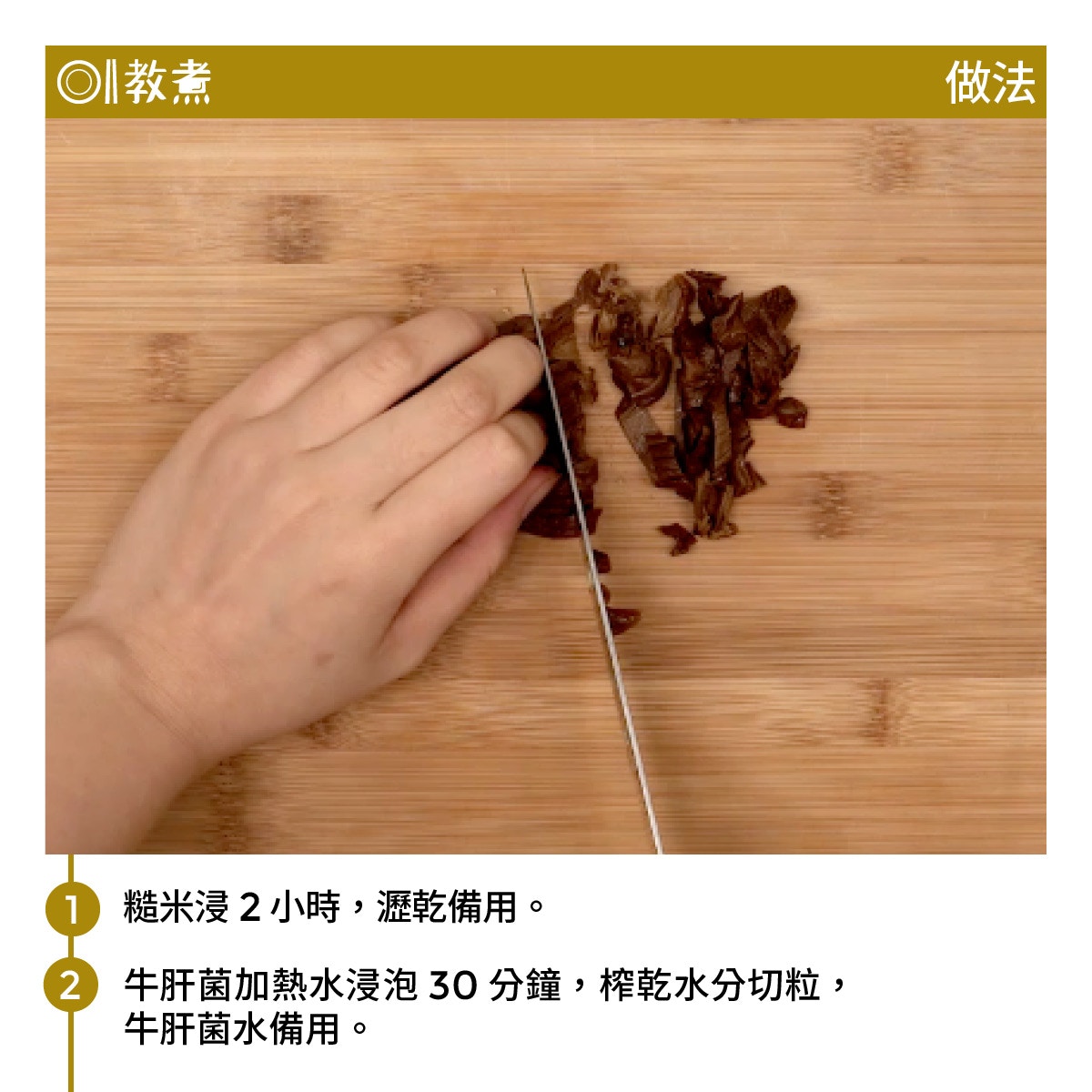 教煮

做法

1 糙米浸 2 小時，瀝乾備用。

2 牛肝菌加熱水浸泡 30 分鐘，榨乾水分切粒，牛肝菌水備用。