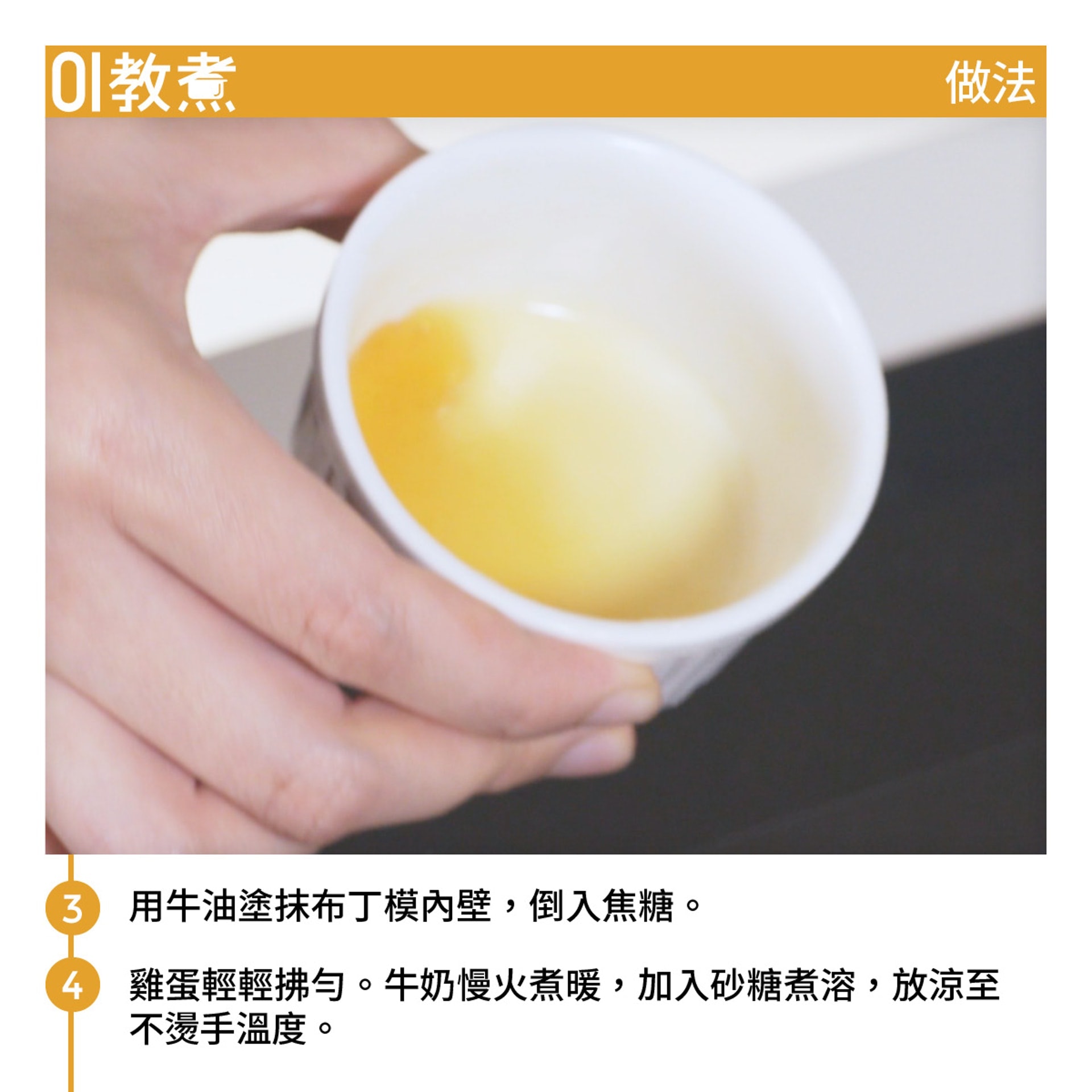 01教煮

做法

3 用牛油塗抹布丁模內壁，倒入焦糖。

4 雞蛋輕輕拂勻。牛奶慢火煮暖，加入砂糖煮溶，放涼至不燙手溫度。