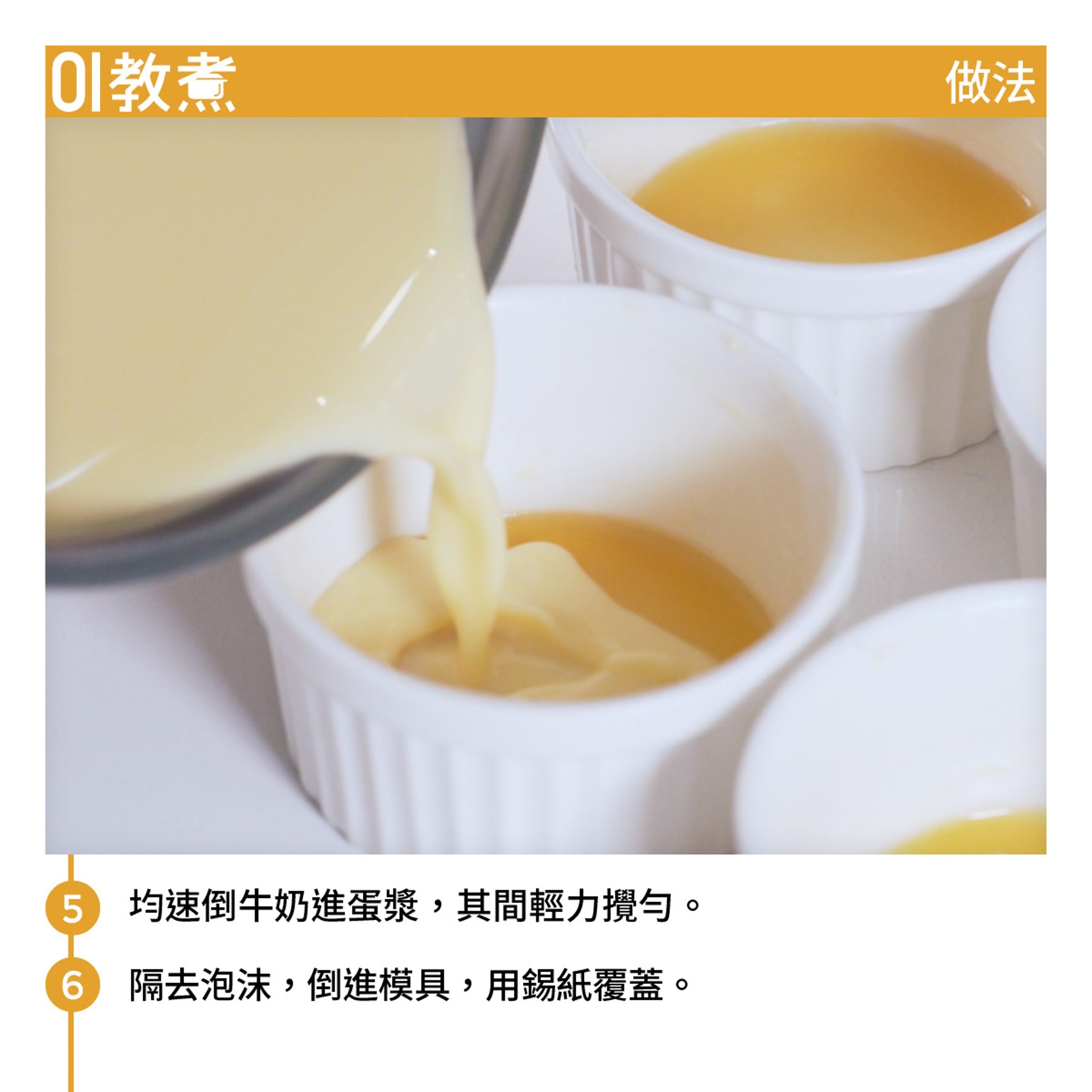 01教煮

做法

5 均速倒牛奶進蛋漿，其間輕力攪勻。

6 隔去泡沫，倒進模具，用錫紙覆蓋。