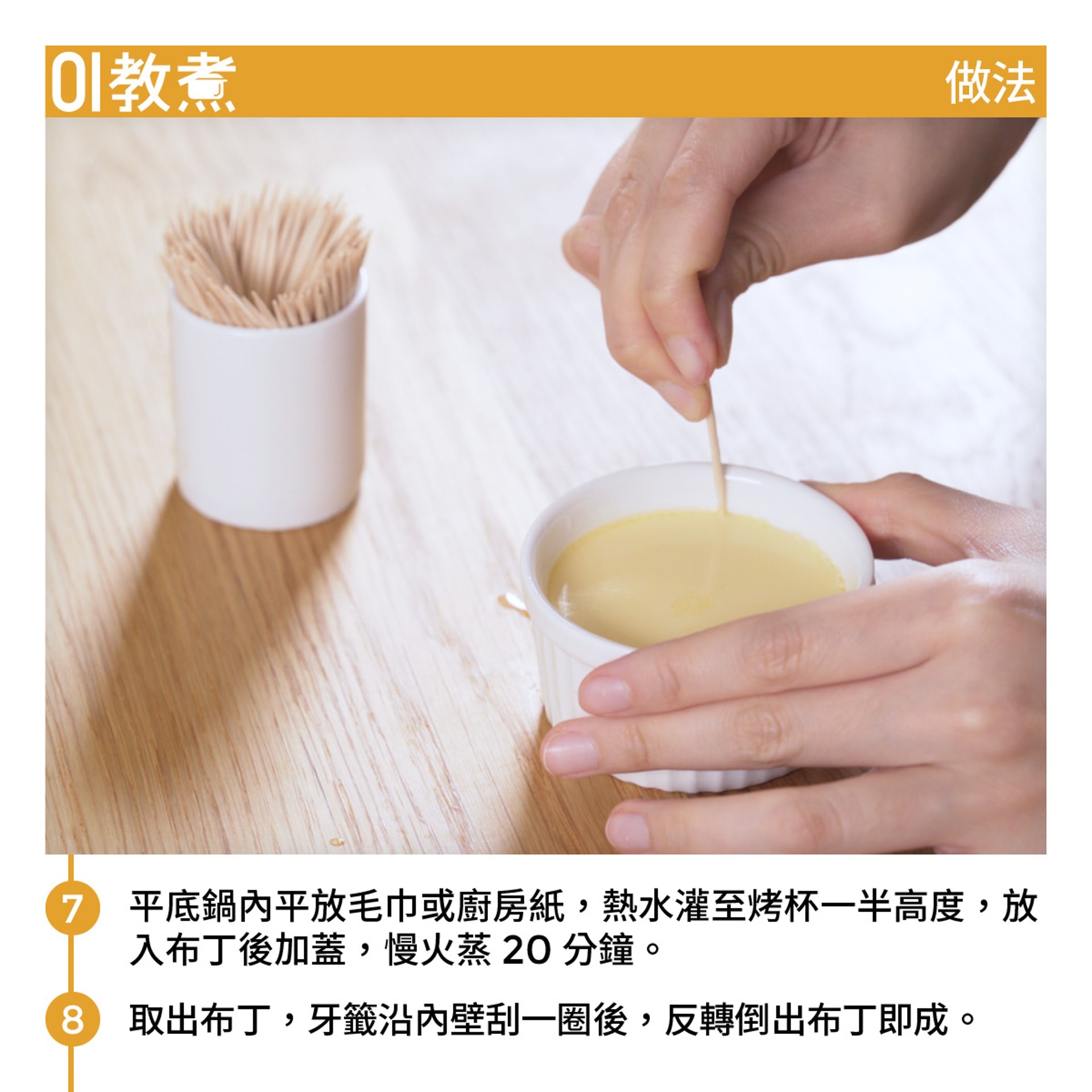 01教煮

做法

7 平底鍋內平放毛巾或廚房紙，熱水灌至烤杯一半高度，放入布丁後加蓋，慢火蒸 20 分鐘。

8 取出布丁，牙籤沿內壁刮一圈後，反轉倒出布丁即成。