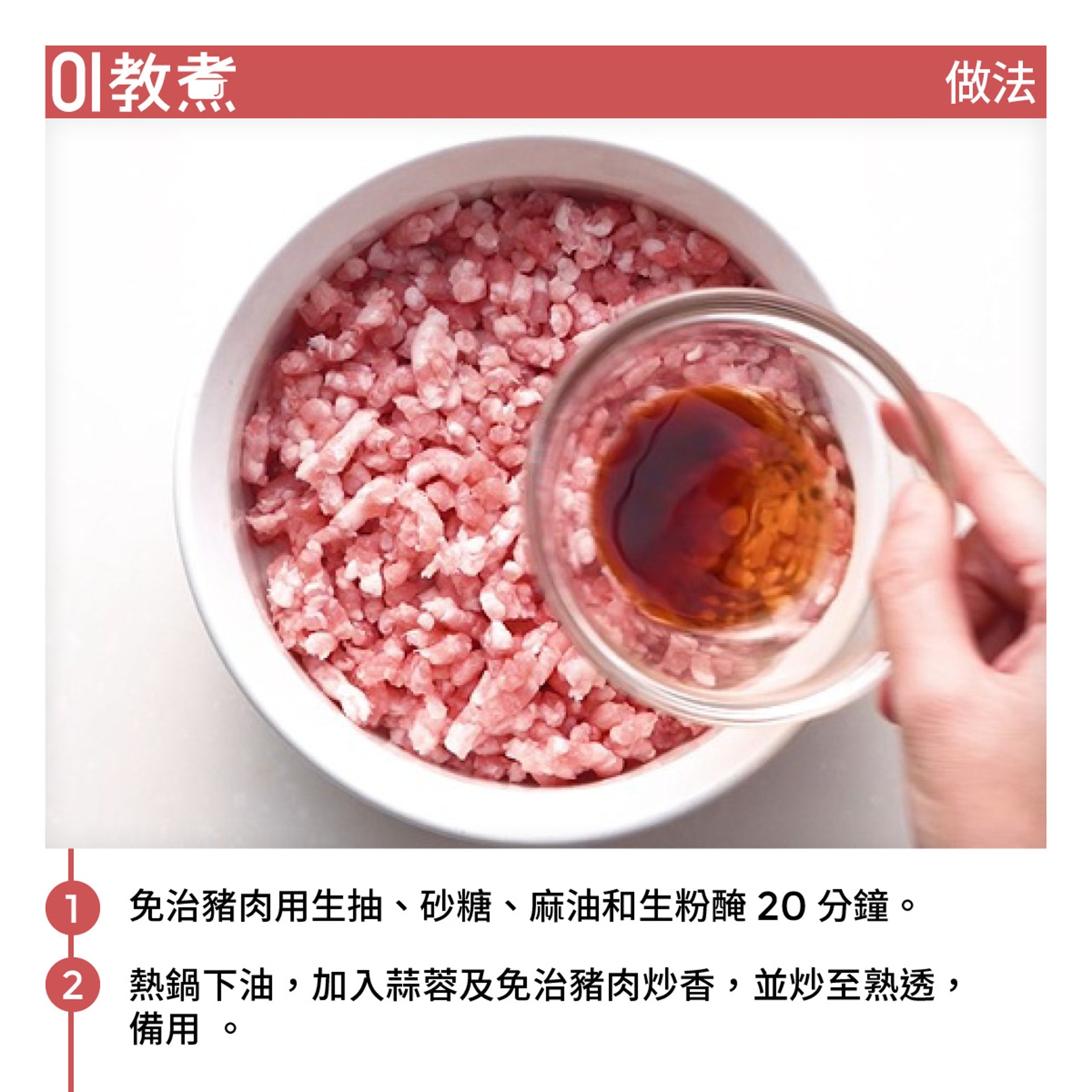 01教煮

做法

1 免治豬肉用生抽、砂糖、麻油和生粉醃 20 分鐘。

2 熱鍋下油，加入蒜蓉及免治豬肉炒香，並炒至熟透，備用 。