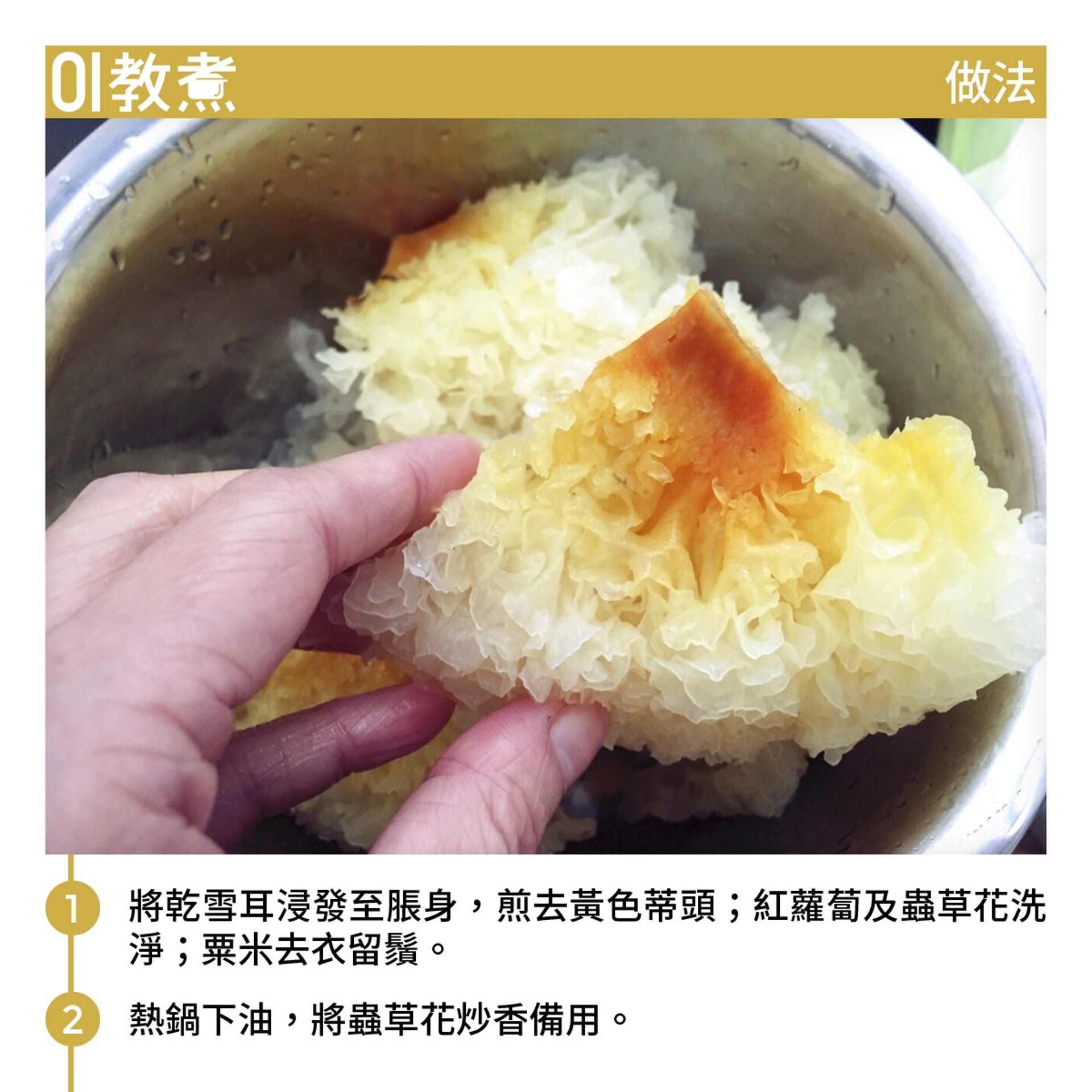 01教煮

做法

1 將乾雪耳浸發至脹身，煎去黃色蒂頭；紅蘿蔔及蟲草花洗淨；粟米去衣留鬚。

2 熱鍋下油，將蟲草花炒香備用。