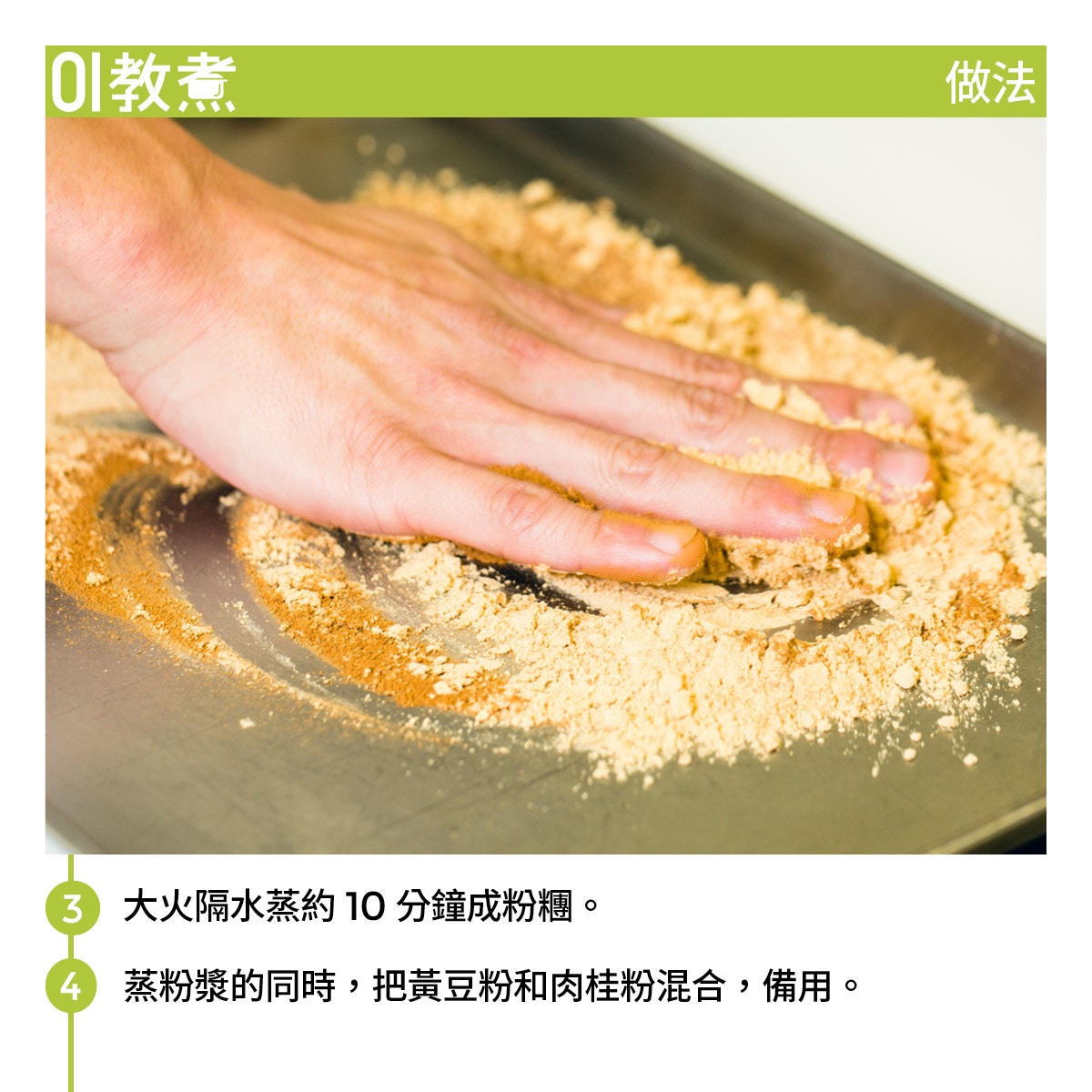 01教煮

做法

3 大火隔水蒸約 10 分鐘成粉糰。

4 蒸粉漿的同時，把黃豆粉和肉桂粉混合，備用。