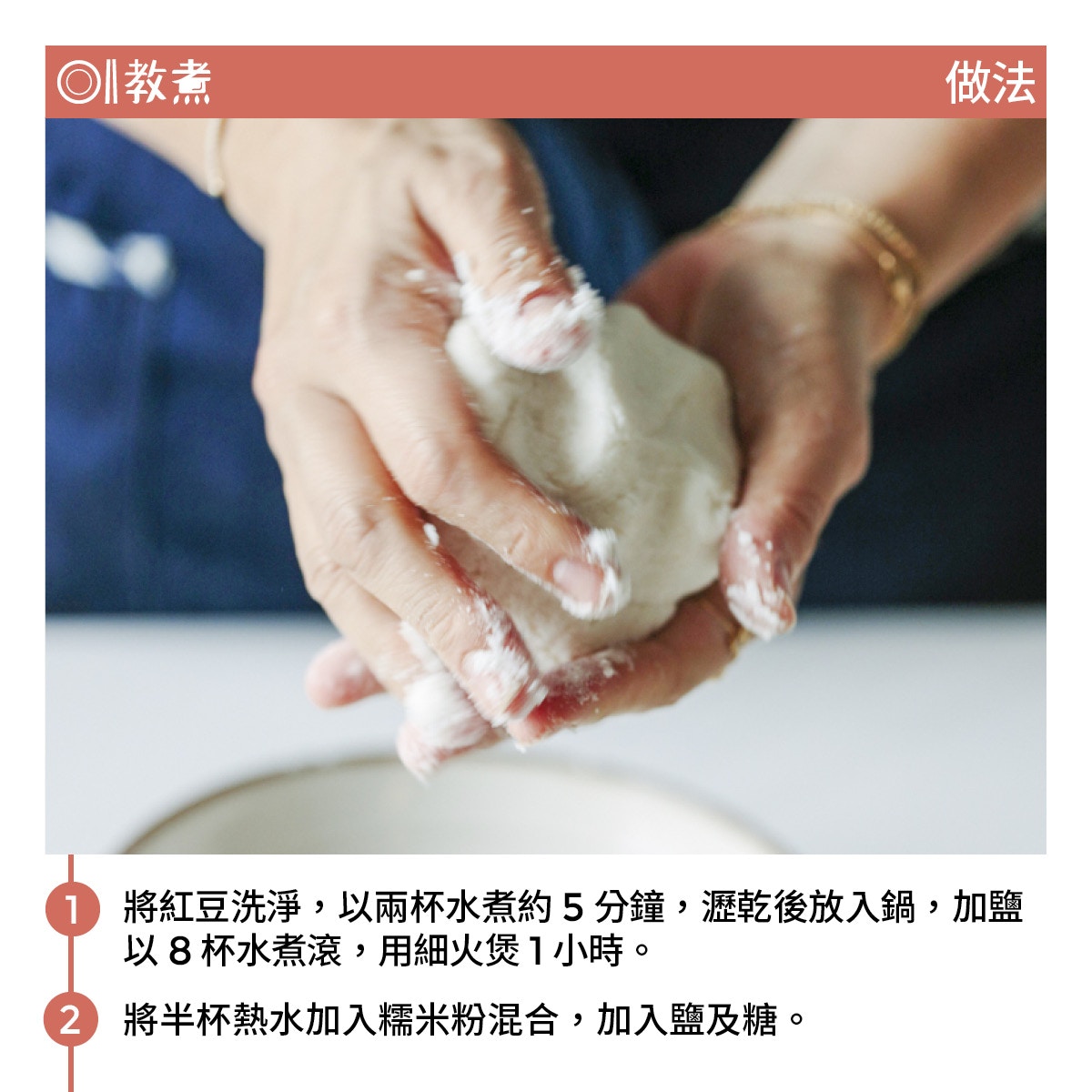 教煮

做法

1 將紅豆洗淨，以兩杯水煮約 5 分鐘，瀝乾後放入鍋，加鹽以 8 杯水煮滾，用細火煲 1 小時。

2 將半杯熱水加入糯米粉混合，加入鹽及糖。