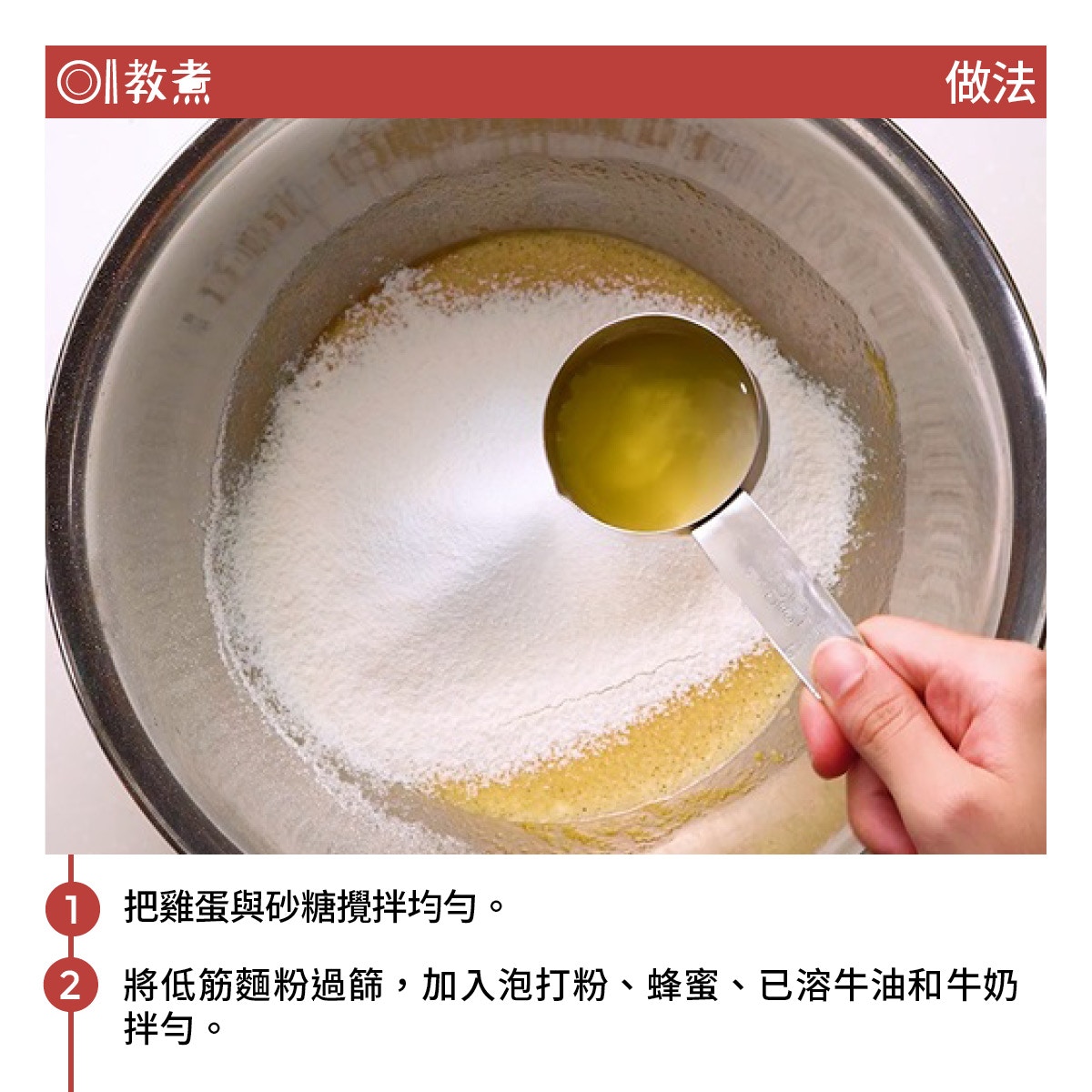 教煮

做法

1 把雞蛋與砂糖攪拌均勻。

2 將低筋麵粉過篩，加入泡打粉、蜂蜜、已溶牛油和牛奶拌勻。