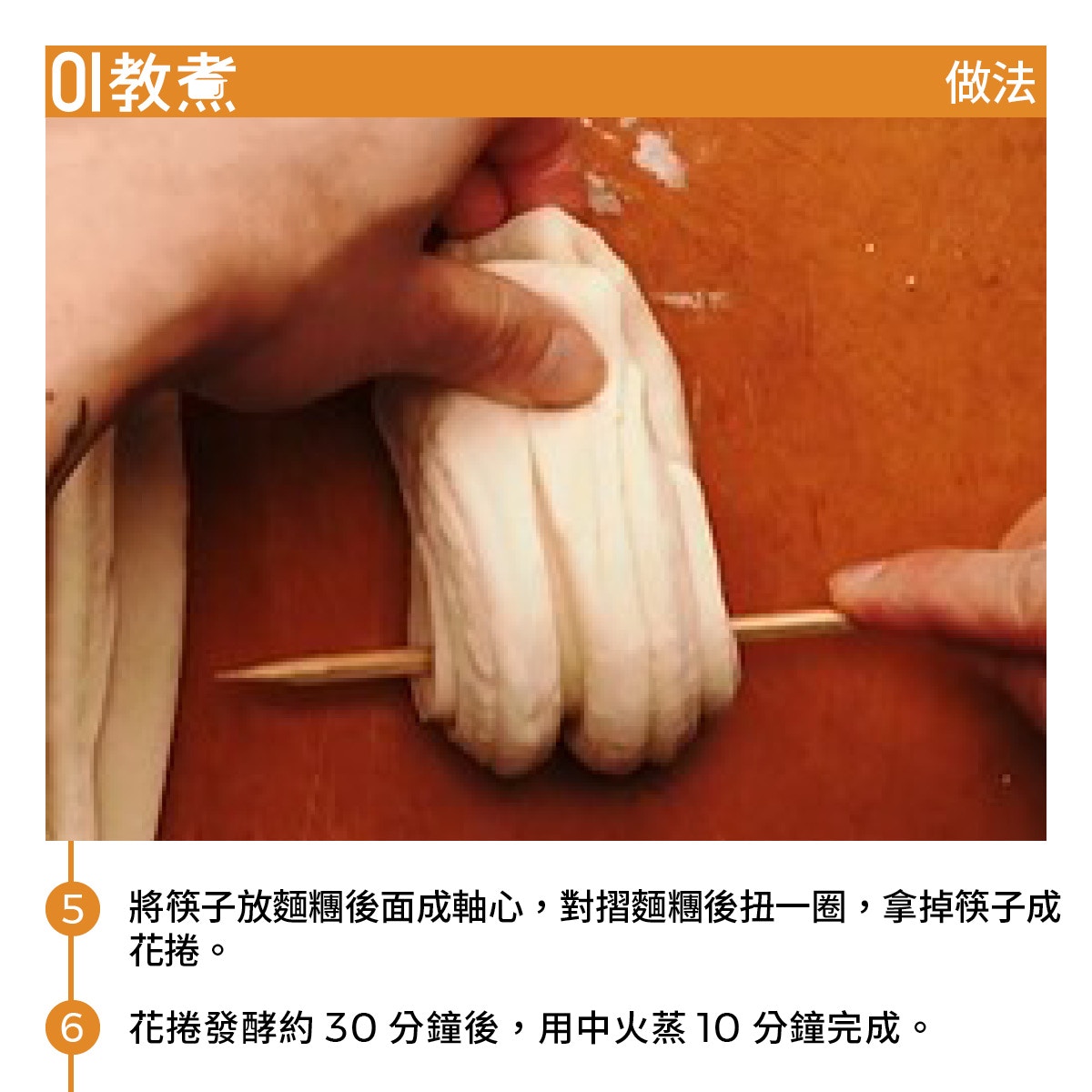 01教煮

做法

5 將筷子放麵糰後面成軸心，對摺麵糰後扭一圈，拿掉筷子成花捲。

6 花捲發酵約 30 分鐘後，用中火蒸 10 分鐘完成。