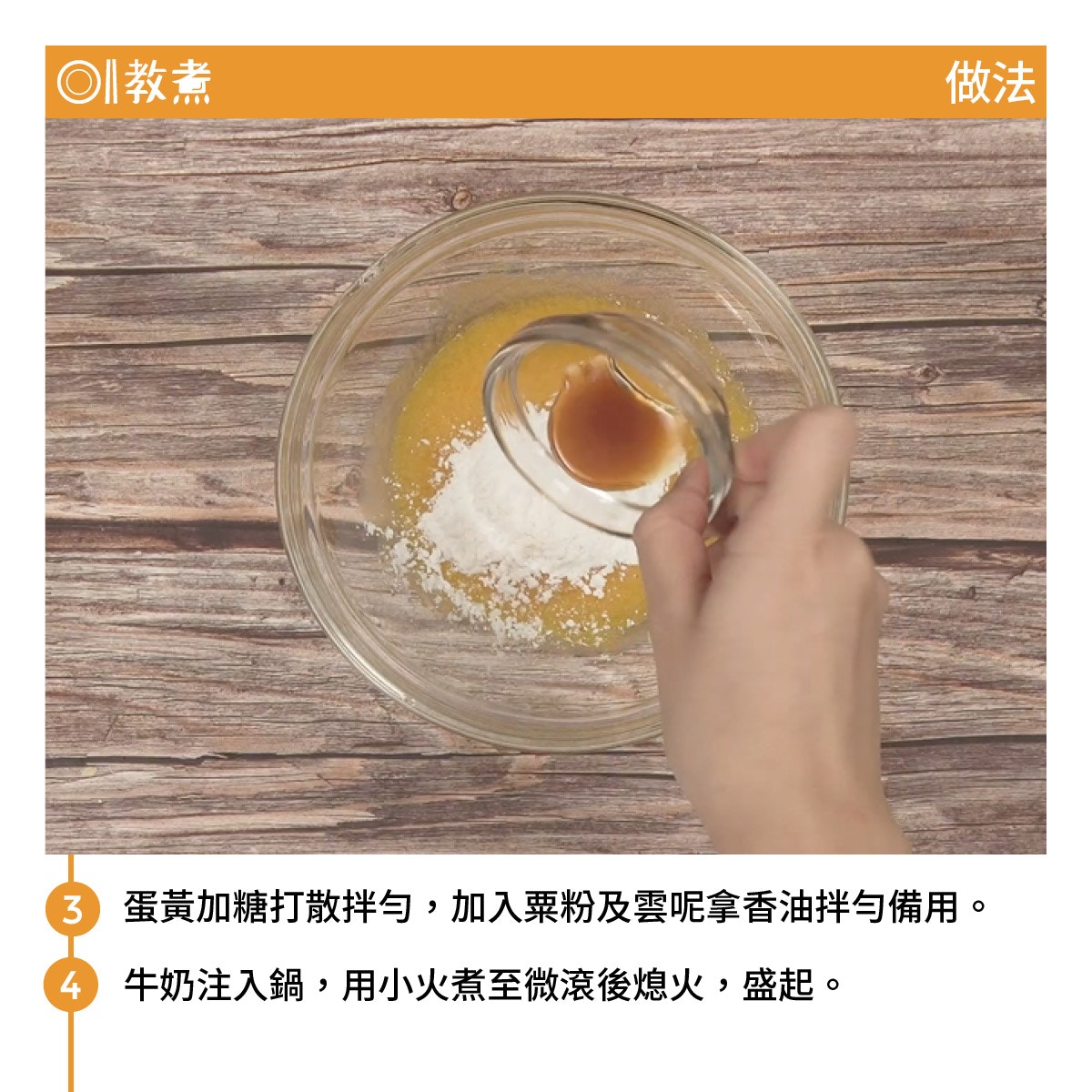 教煮

做法

3 蛋黃加糖打散拌勻，加入粟粉及雲呢拿香油拌勻備用。

4 牛奶注入鍋，用小火煮至微滾後熄火，盛起。