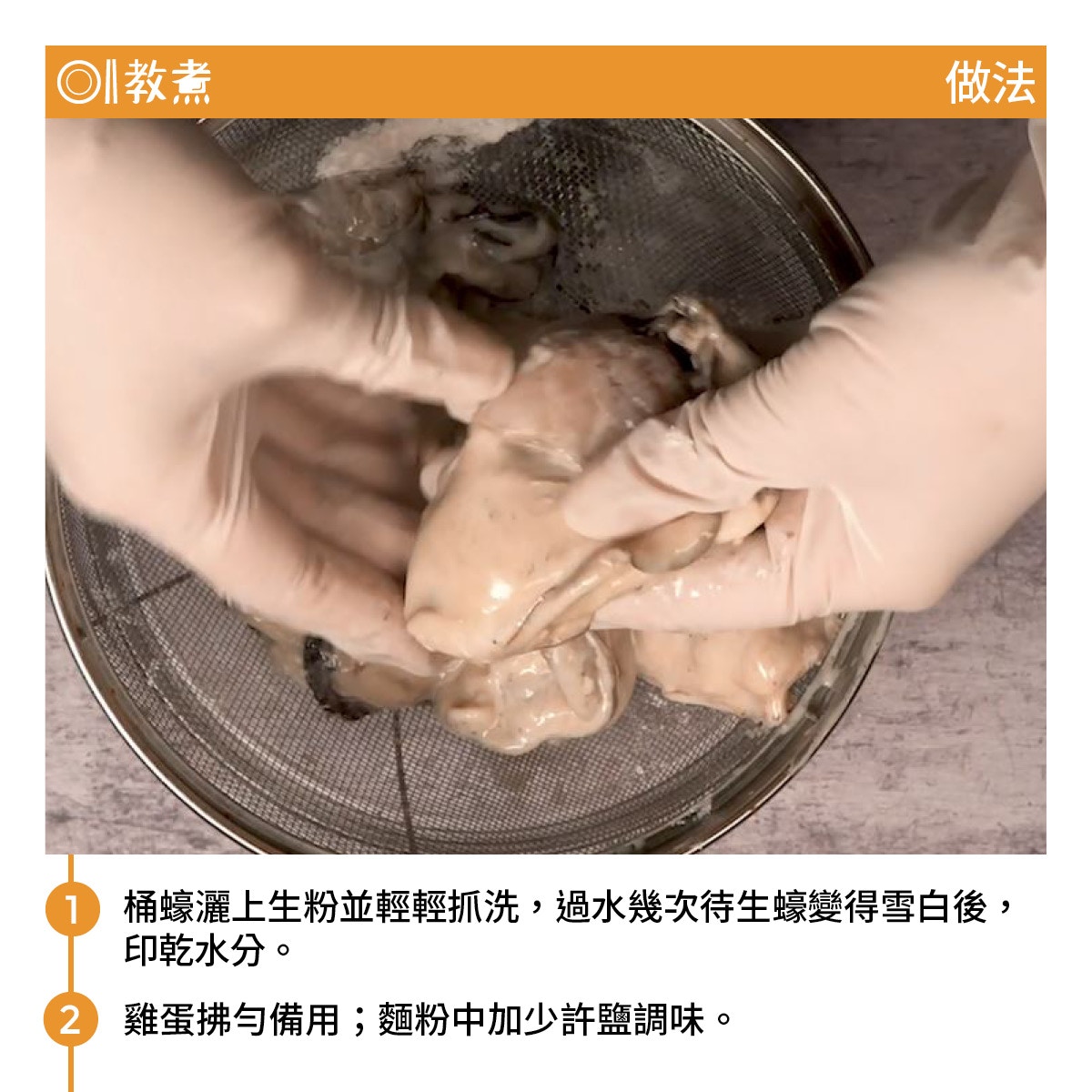 教煮

做法

1 桶蠔灑上生粉並輕輕抓洗，過水幾次待生蠔變得雪白後，印乾水分。

2 雞蛋拂勻備用；麵粉中加少許鹽調味。