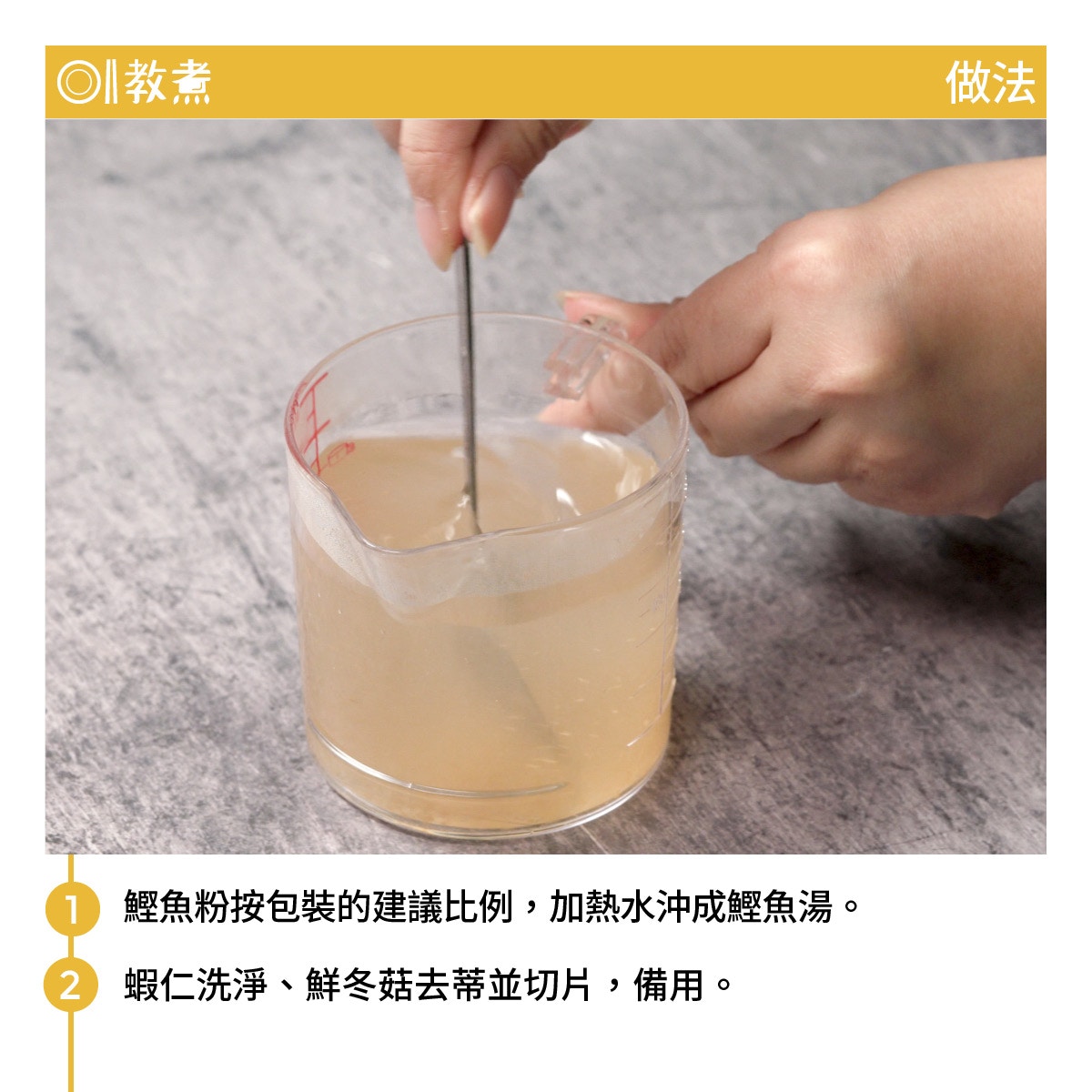 教煮

做法

1 鰹魚粉按包裝的建議比例，加熱水沖成鰹魚湯。

2 蝦仁洗淨、鮮冬菇去蒂並切片，備用。