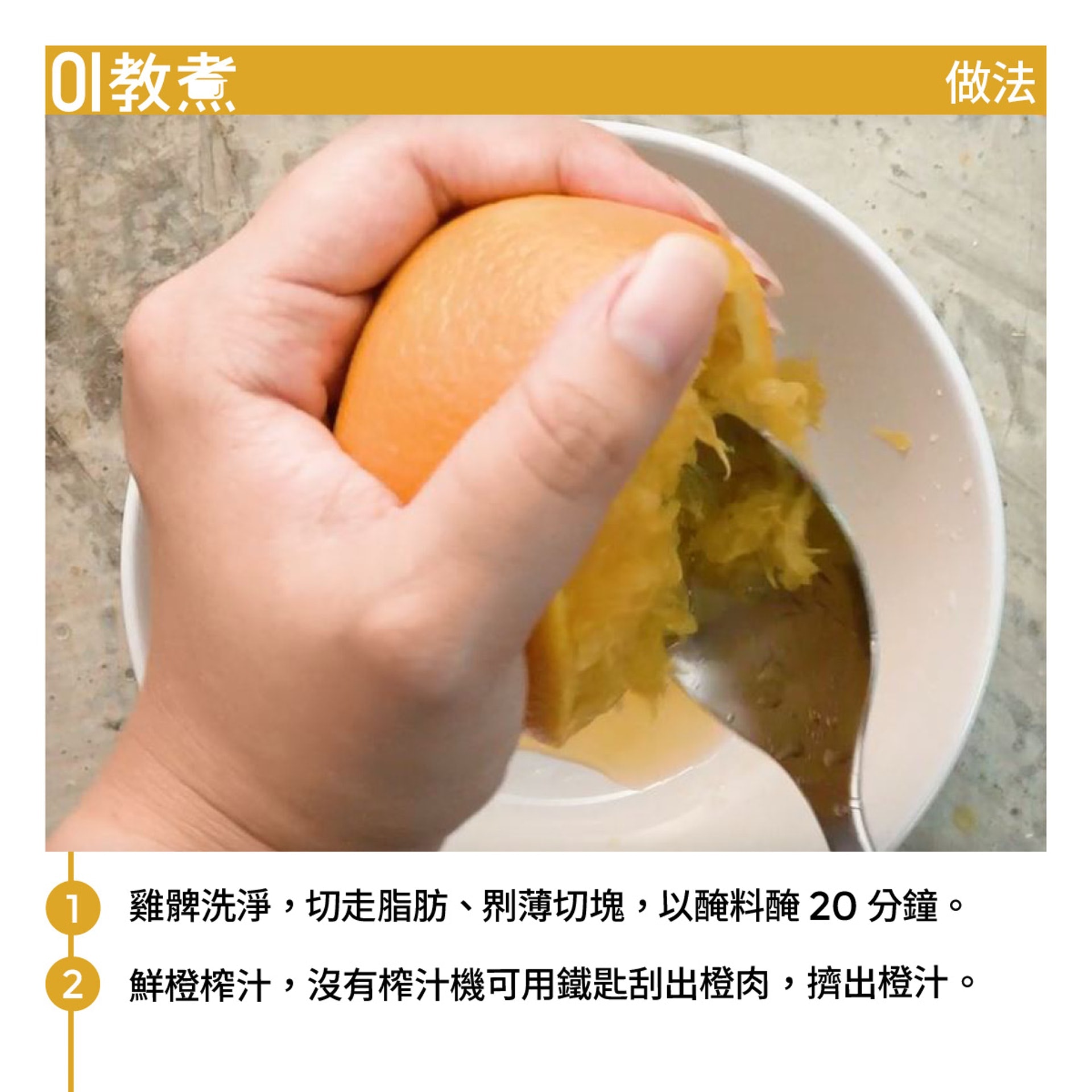 01教煮

做法

1 雞髀洗淨，切走脂肪、剔薄切塊，以醃料醃 20 分鐘。

2 鮮橙榨汁，沒有榨汁機可用鐵匙刮出橙肉，擠出橙汁。