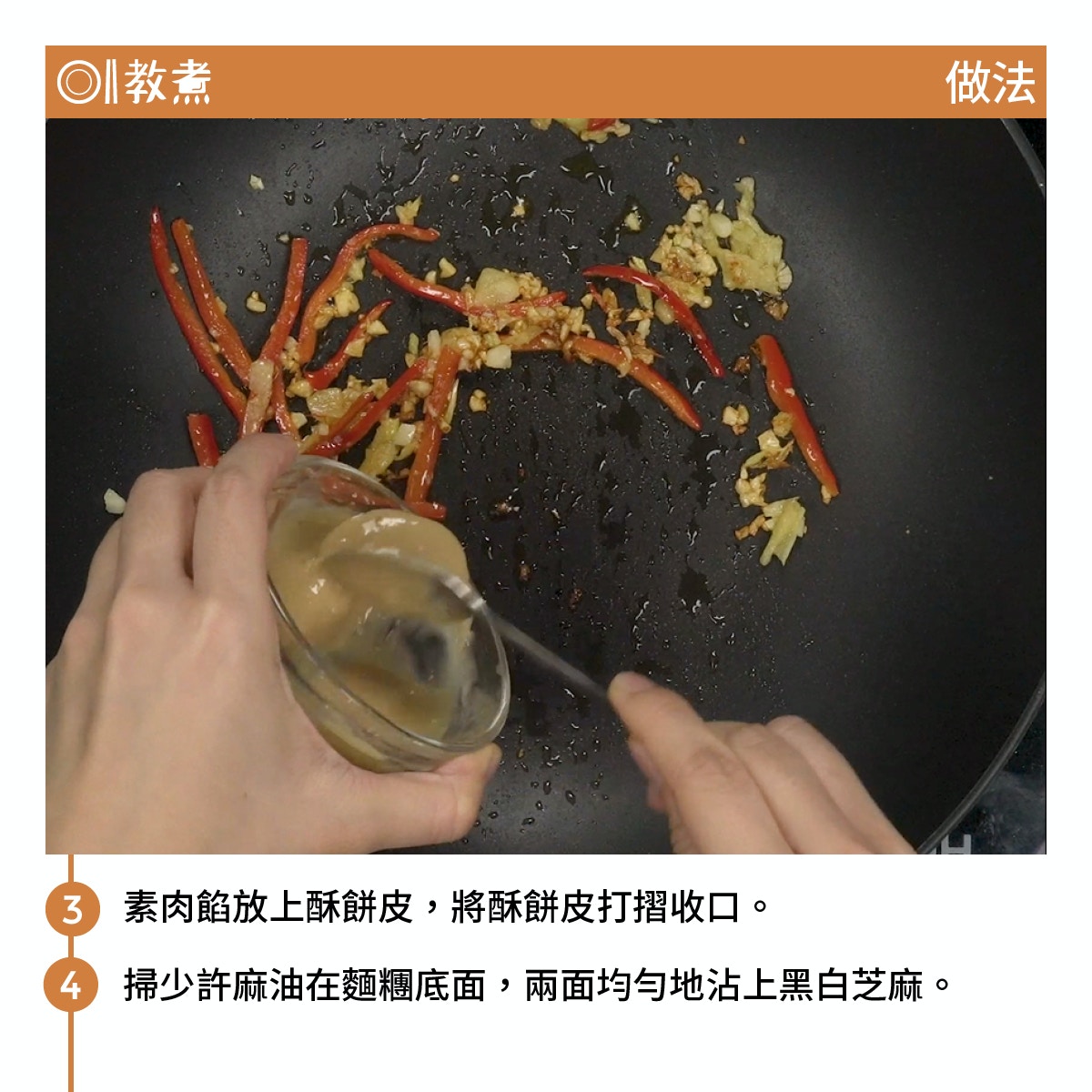 教煮

做法

3 素肉餡放上酥餅皮，將酥餅皮打摺收口。

4 掃少許麻油在麵糰底面，兩面均勻地沾上黑白芝麻。