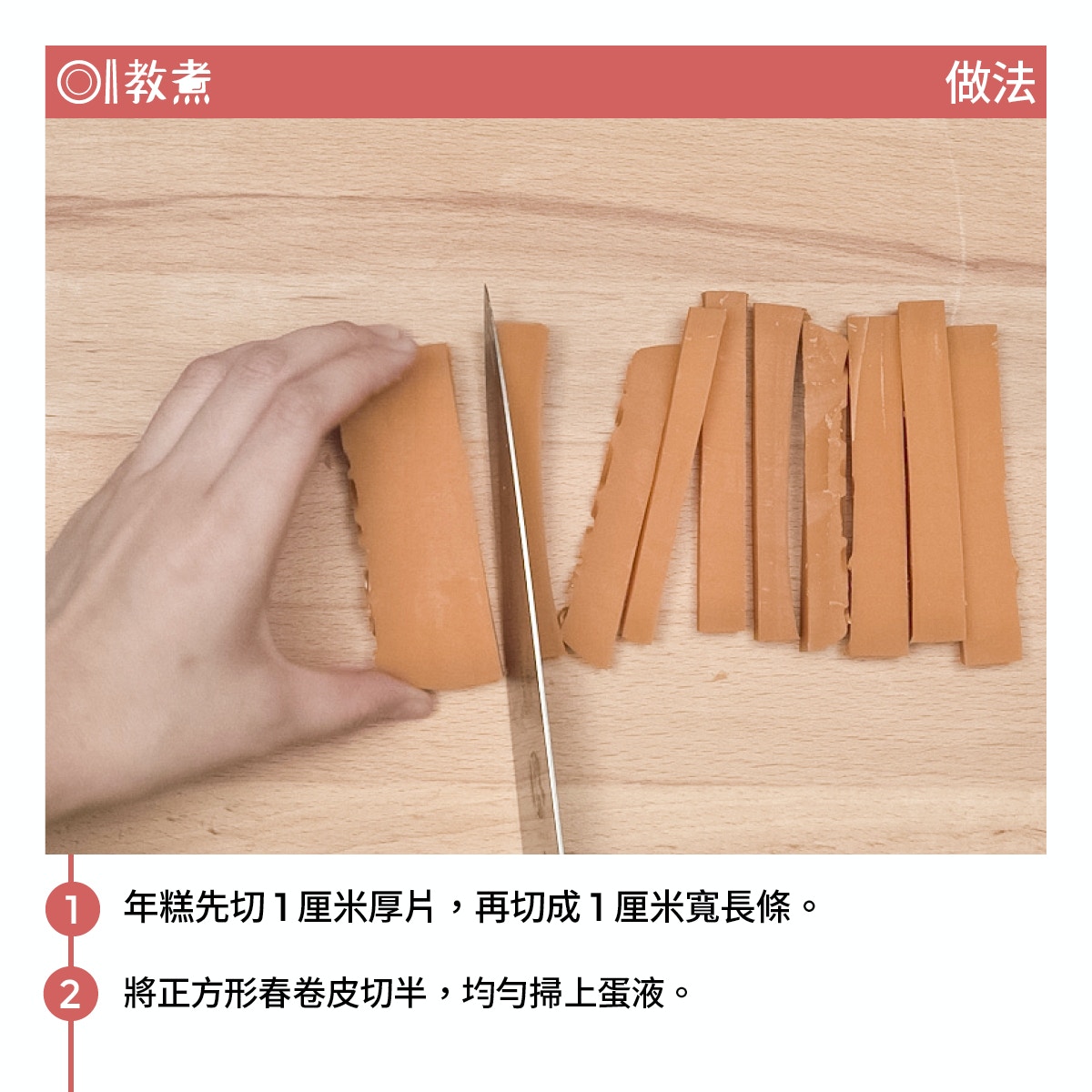 教煮

做法

1 年糕先切 1 厘米厚片，再切成 1 厘米寬長條。

2 將正方形春卷皮切半，均勻掃上蛋液。