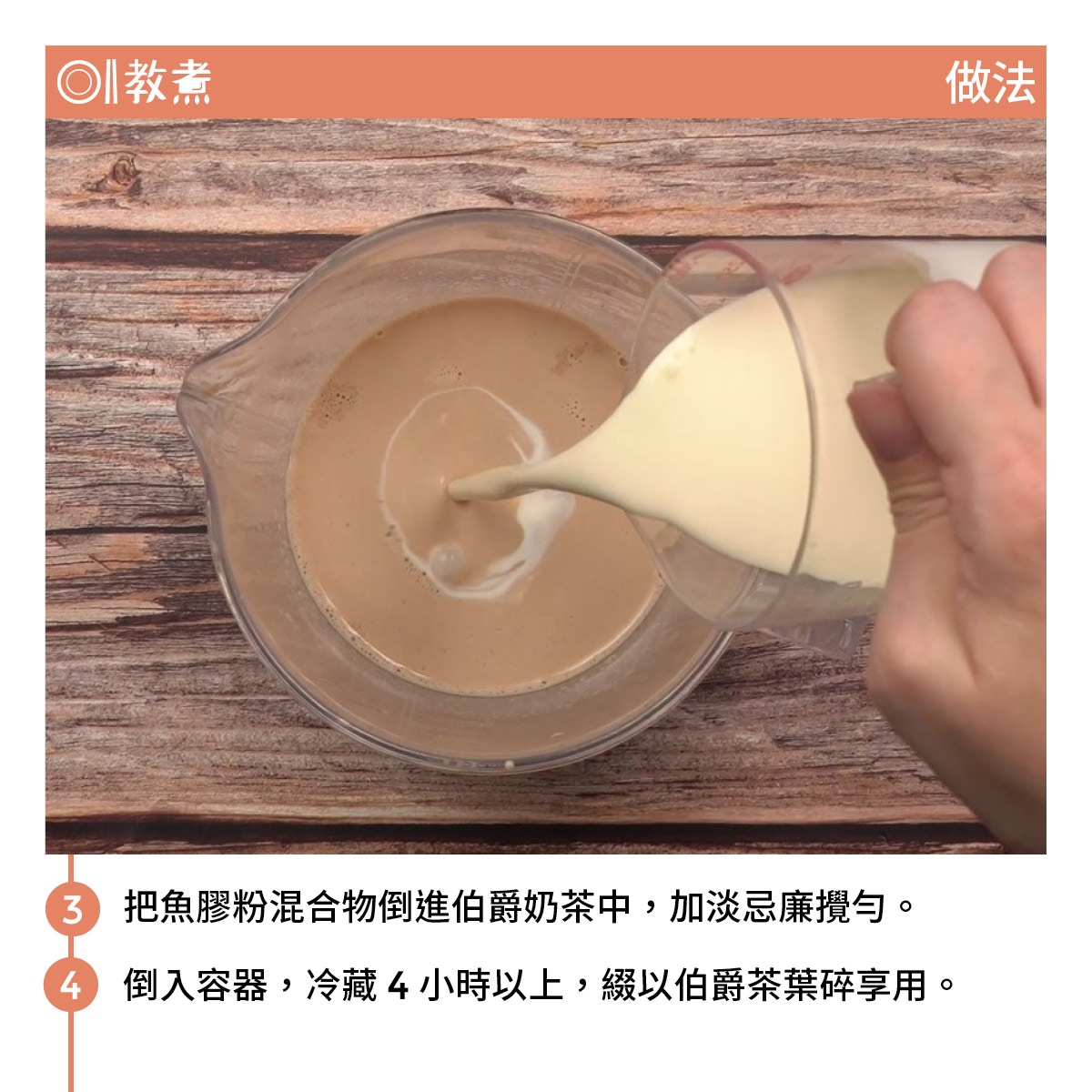 教煮

做法

3 把魚膠粉混合物倒進伯爵奶茶中，加淡忌廉攪勻。

4 倒入容器，冷藏 4 小時以上，綴以伯爵茶葉碎享用。