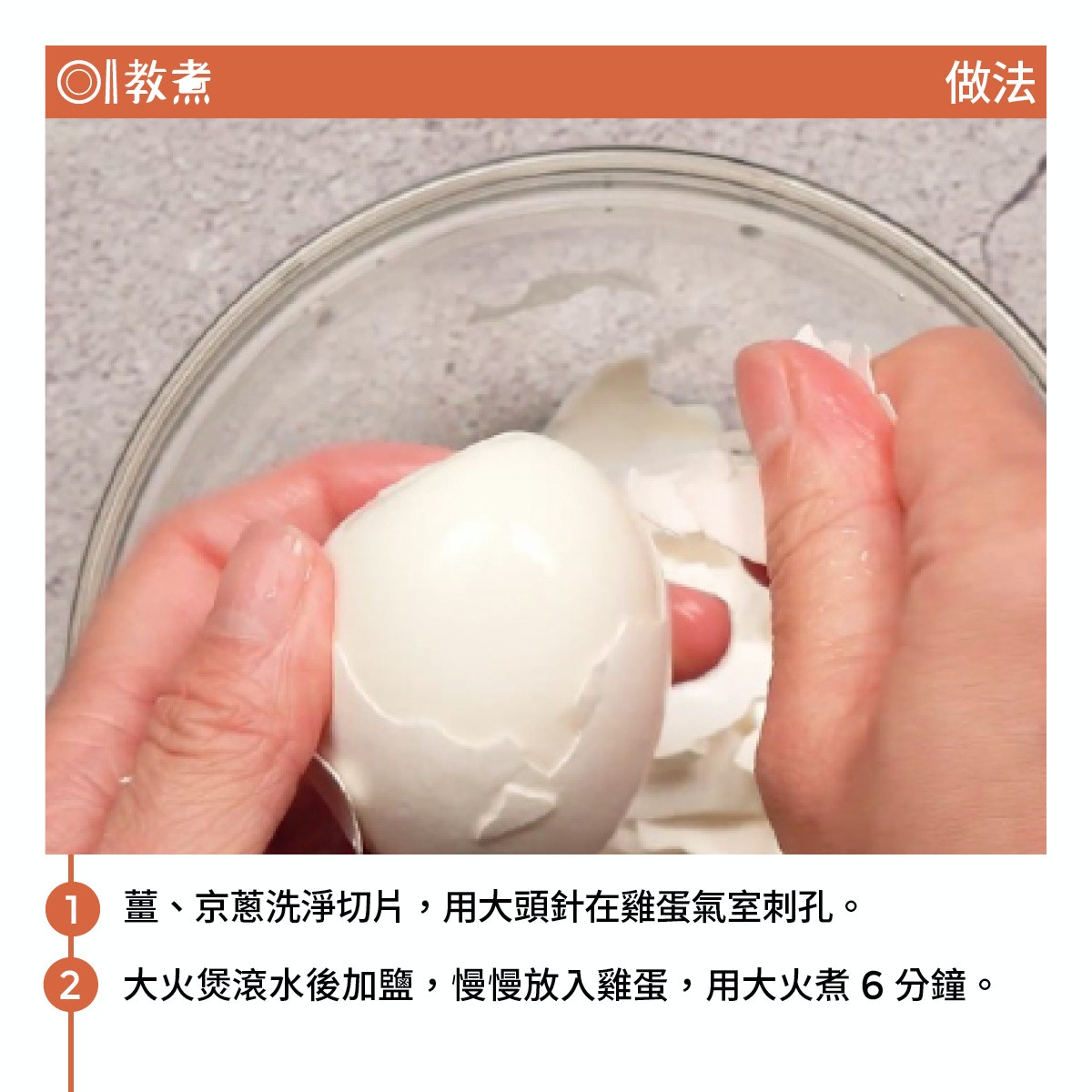 教煮

做法

1 薑、京蔥洗淨切片，用大頭針在雞蛋氣室刺孔。

2 大火煲滾水後加鹽，慢慢放入雞蛋，用大火煮 6 分鐘。