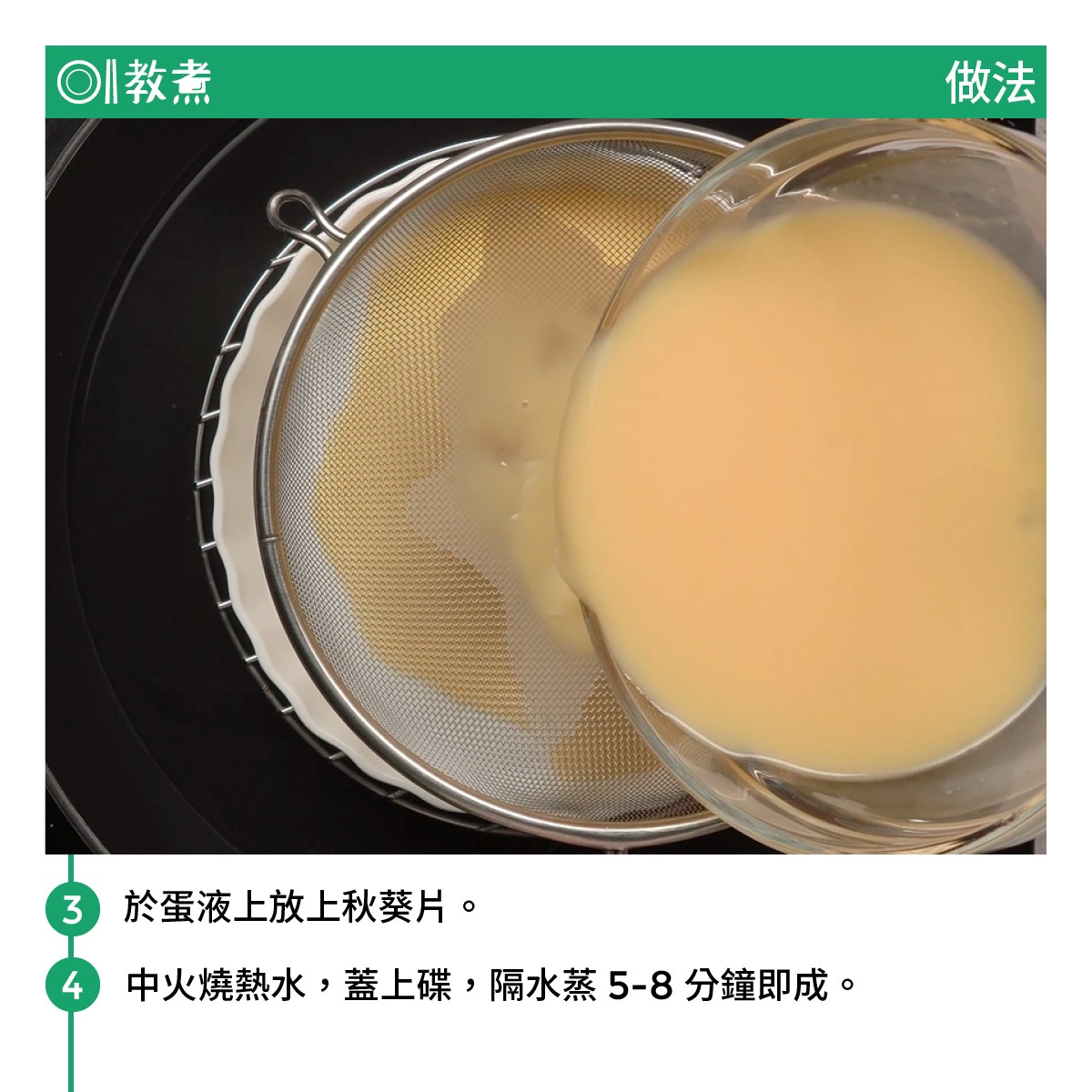 教煮

做法

3 於蛋液上放上秋葵片。

4 中火燒熱水，蓋上碟，隔水蒸 5-8 分鐘即成。