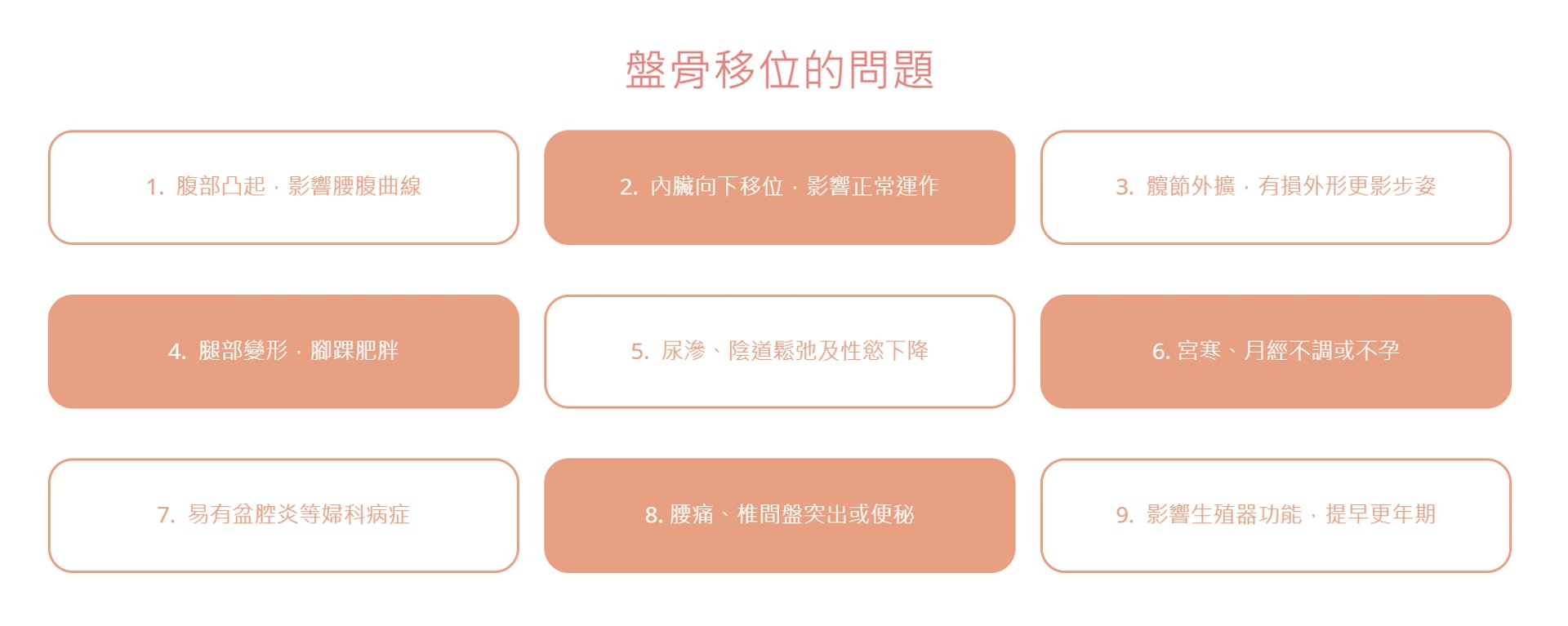 盤骨移位的問題

1.腹部凸起，影響腰腹曲線

2.內臟向下移位，影響正常運作

3.髖節外擴，有損外形更影步姿

4.腿部變形，腳踝肥胖

5.尿滲、陰道鬆弛及性慾下降

6.宮寒、月經不調或不孕

7.易有盆腔炎等婦科病症

8.腰痛、椎間盤突出或便秘

9.影響生殖器功能，提早更年期