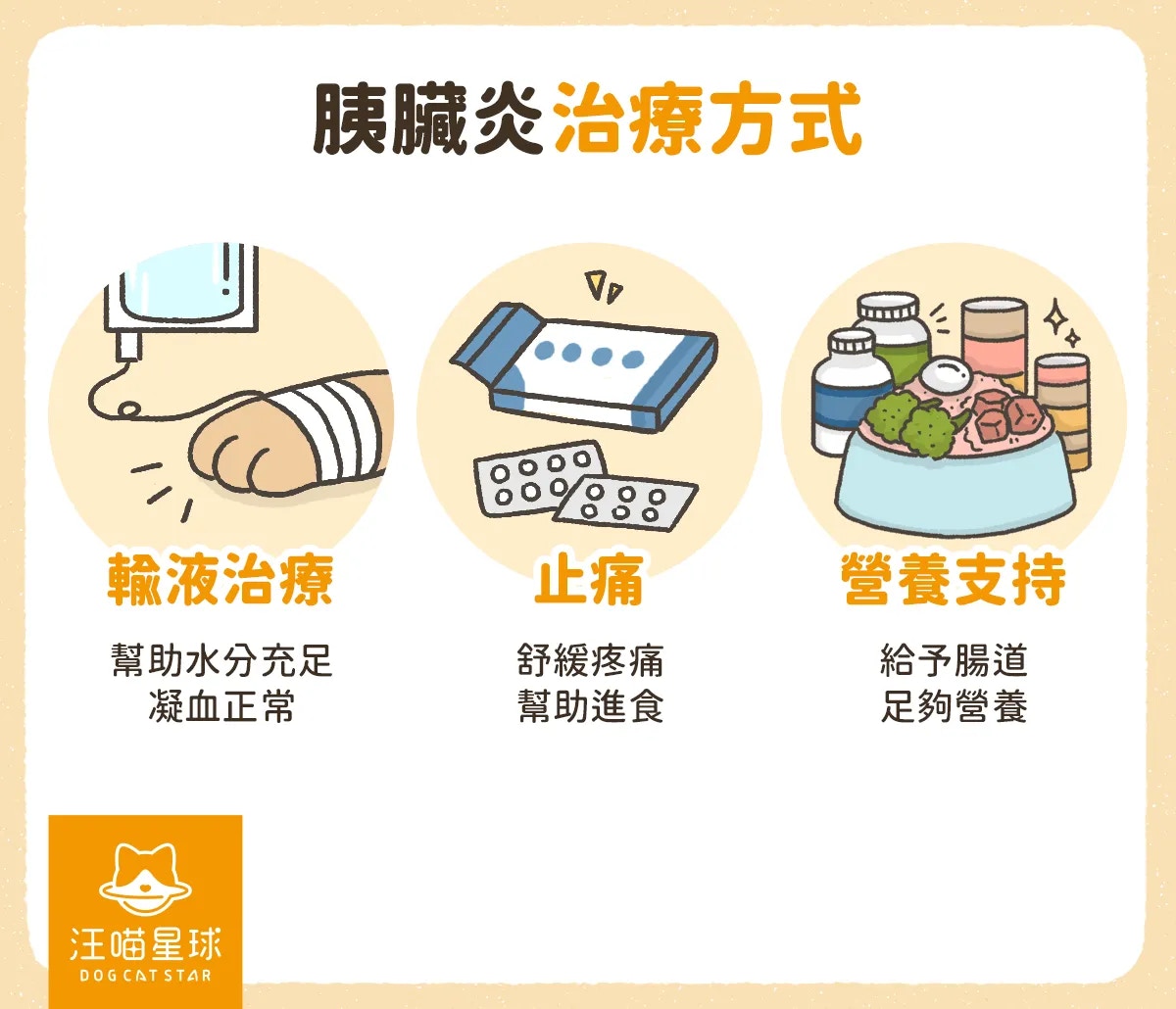 胰臟炎治療方式

輸液治療

幫助水分充足
凝血正常

止痛

舒緩疼痛
幫助進食

營養支持

給予腸道
足夠營養

汪喵星球
DOG CAT STAR