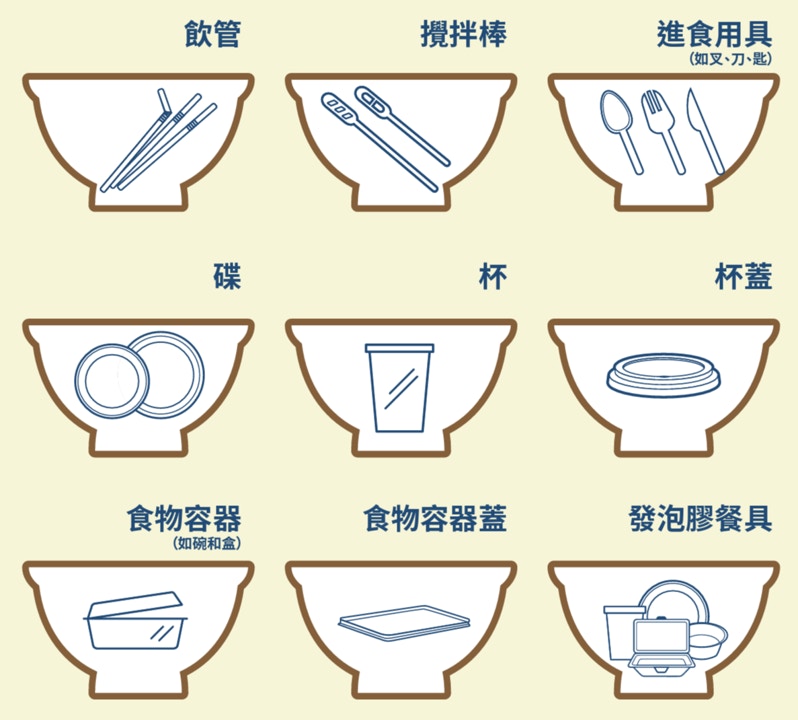 飲管

攪拌棒

進食用具
(如叉、刀、匙)

碟

杯

杯蓋

食物容器
(如碗和盒)

食物容器蓋

發泡膠餐具